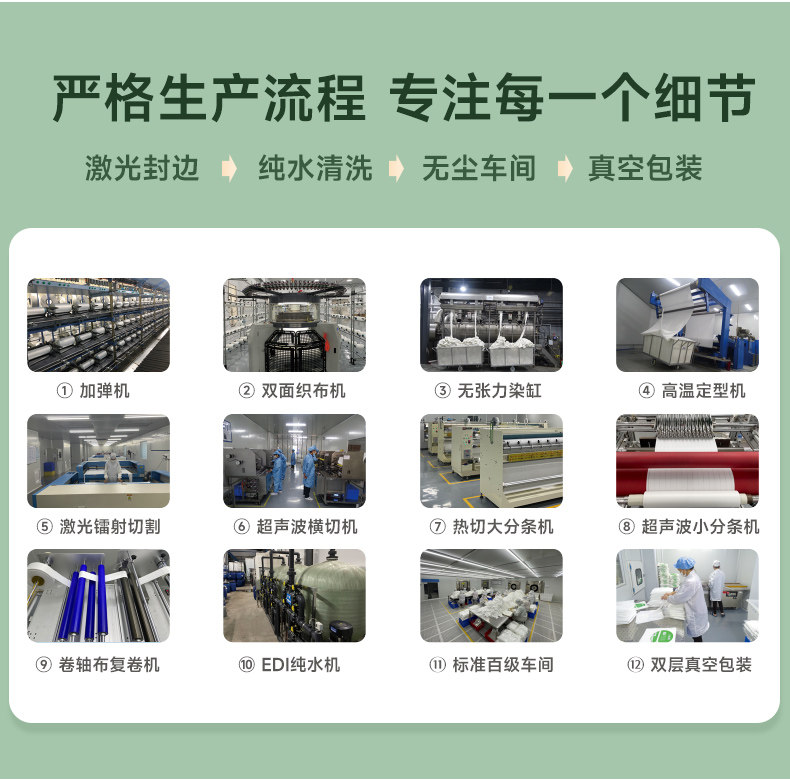 严格生产流程 专注每一个细节

激光封边 纯水清洗 无尘车间 真空包装

① 加弹机

② 双面织布机

③ 无张力染缸

④ 高温定型机

⑤ 激光镭射切割

⑥ 超声波横切机

⑦ 热切大分条机

⑧ 超声波小分条机

⑨ 卷轴布复卷机

⑩ EDI纯水机

⑪ 标准百级车间

⑫ 双层真空包装