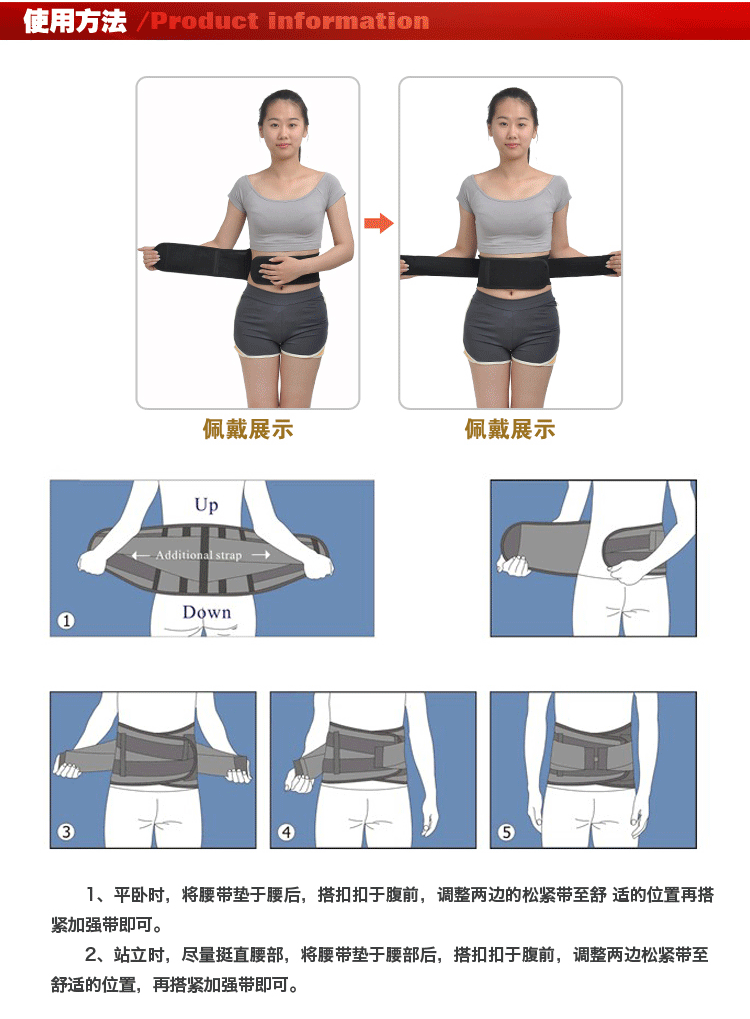 使用方法 /Product information

佩戴展示

佩戴展示

Up

← Additional strap →

Down

①

③

④

⑤

1、平卧时，将腰带垫于腰后，搭扣扣于腹前，调整两边的松紧带至舒 适的位置再搭紧加强带即可。

2、站立时，尽量挺直腰部，将腰带垫于腰部后，搭扣扣于腹前，调整两边松紧带至舒适的位置，再搭紧加强带即可。