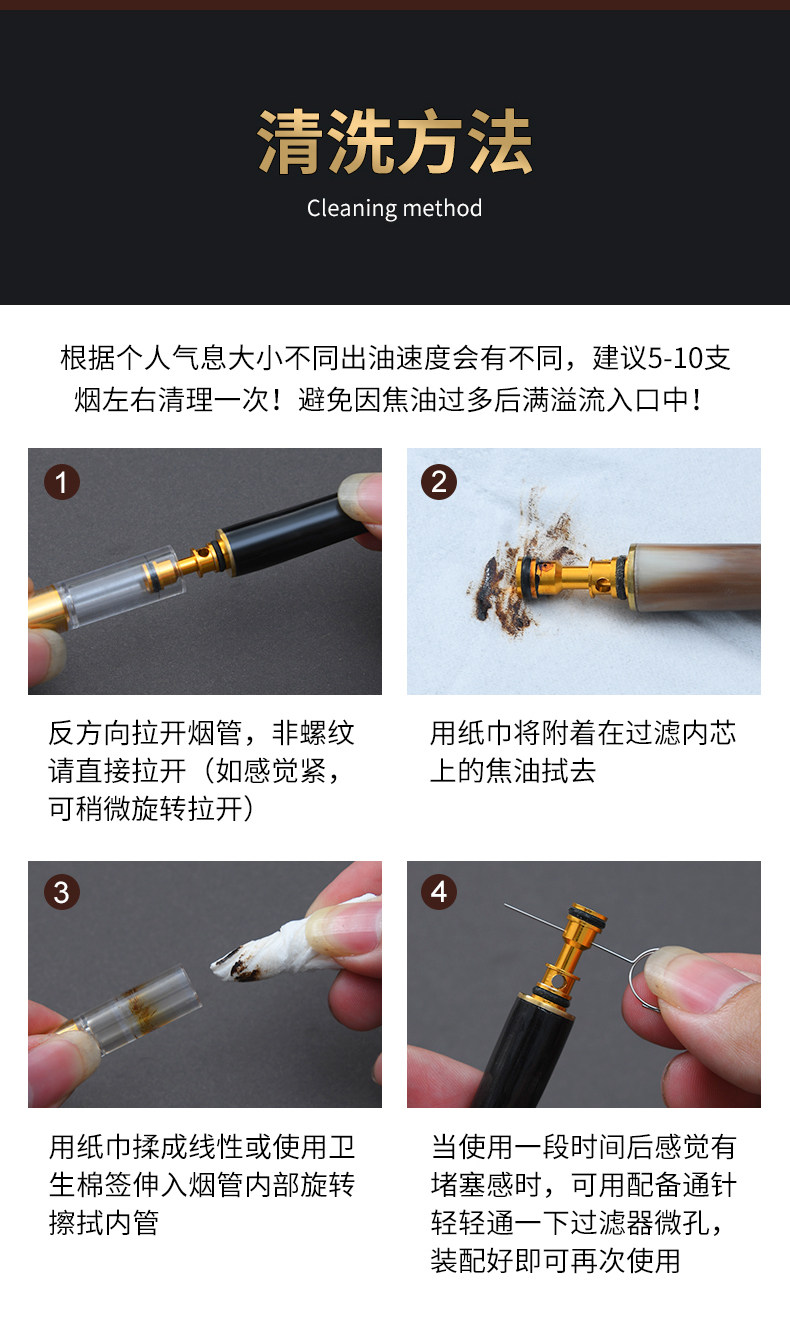 清洗方法
Cleaning method

根据个人气息大小不同出油速度会有不同，建议5-10支烟左右清理一次！避免因焦油过多后满溢流入口中！

1

反方向拉开烟管，非螺纹请直接拉开（如感觉紧，可稍微旋转拉开）

2

用纸巾将附着在过滤内芯上的焦油拭去

3

用纸巾揉成线性或使用卫生棉签伸入烟管内部旋转擦拭内管

4

当使用一段时间后感觉有堵塞感时，可用配备通针轻轻通一下过滤器微孔，装配好即可再次使用