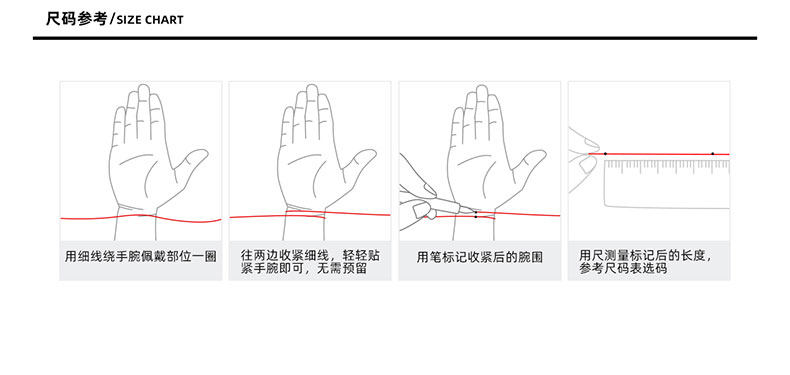 尺码参考/SIZE CHART

用细线绕手腕佩戴部位一圈

往两边收紧细线，轻轻贴紧手腕即可，无需预留

用笔标记收紧后的腕围

用尺测量标记后的长度，参考尺码表选码