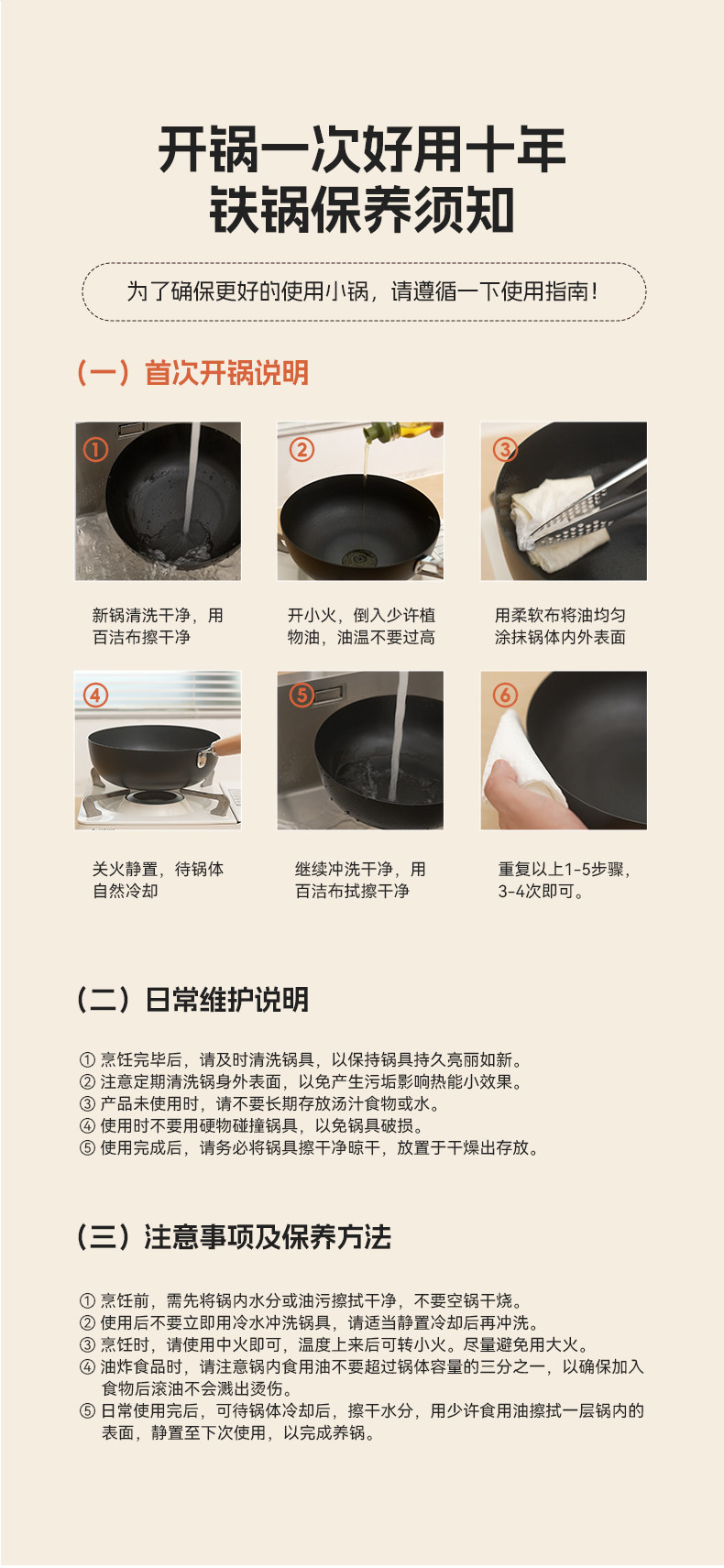 开锅一次好用十年
铁锅保养须知

为了确保更好的使用小锅，请遵循一下使用指南！

（一）首次开锅说明

①

新锅清洗干净，用百洁布擦干净

②

开小火，倒入少许植物油，油温不要过高

③

用柔软布将油均匀涂抹锅体内外表面

④

关火静置，待锅体自然冷却

⑤

继续冲洗干净，用百洁布拭擦干净

⑥

重复以上1-5步骤，3-4次即可。

（二）日常维护说明

① 烹饪完毕后，请及时清洗锅具，以保持锅具持久亮丽如新。
② 注意定期清洗锅身外表面，以免产生污垢影响热能小效果。
③ 产品未使用时，请不要长期存放汤汁食物或水。
④ 使用时不要用硬物碰撞锅具，以免锅具破损。
⑤ 使用完成后，请务必将锅具擦干净晾干，放置于干燥出存放。

（三）注意事项及保养方法

① 烹饪前，需先将锅内水分或油污擦拭干净，不要空锅干烧。
② 使用后不要立即用冷水冲洗锅具，请适当静置冷却后再冲洗。
③ 烹饪时，请使用中火即可，温度上来后可转小火。尽量避免用大火。
④ 油炸食品时，请注意锅内食用油不要超过锅体容量的三分之一，以确保加入食物后滚油不会溅出烫伤。
⑤ 日常使用完后，可待锅体冷却后，擦干水分，用少许食用油擦拭一层锅内的表面，静置至下次使用，以完成养锅。