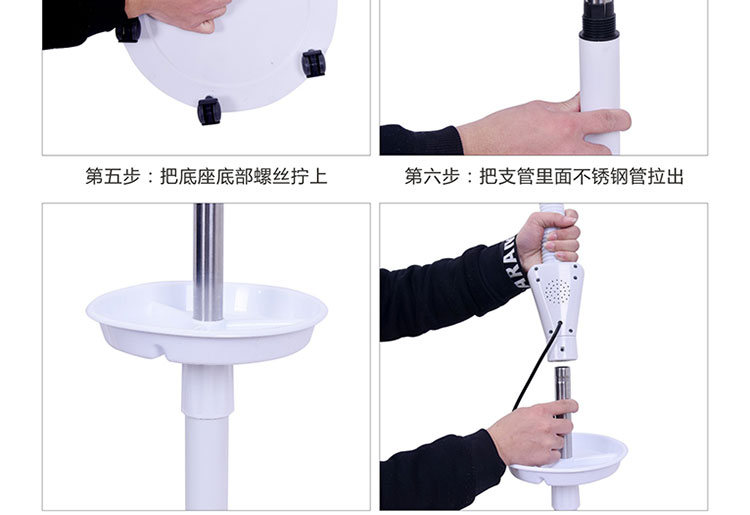 第五步：把底座底部螺丝拧上

第六步：把支管里面不锈钢管拉出

ARAN