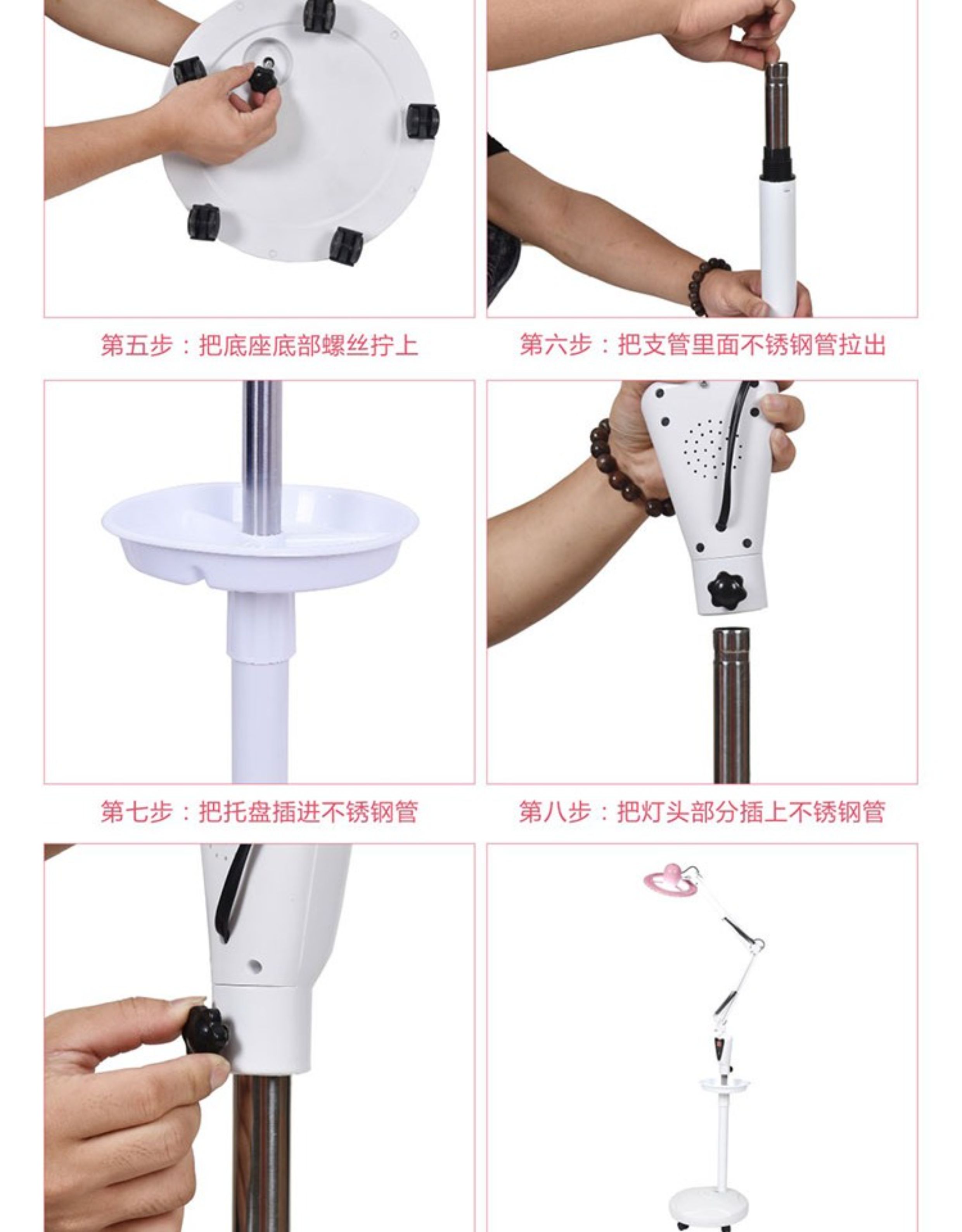 第五步：把底座底部螺丝拧上

第六步：把支管里面不锈钢管拉出

第七步：把托盘插进不锈钢管

第八步：把灯头部分插上不锈钢管