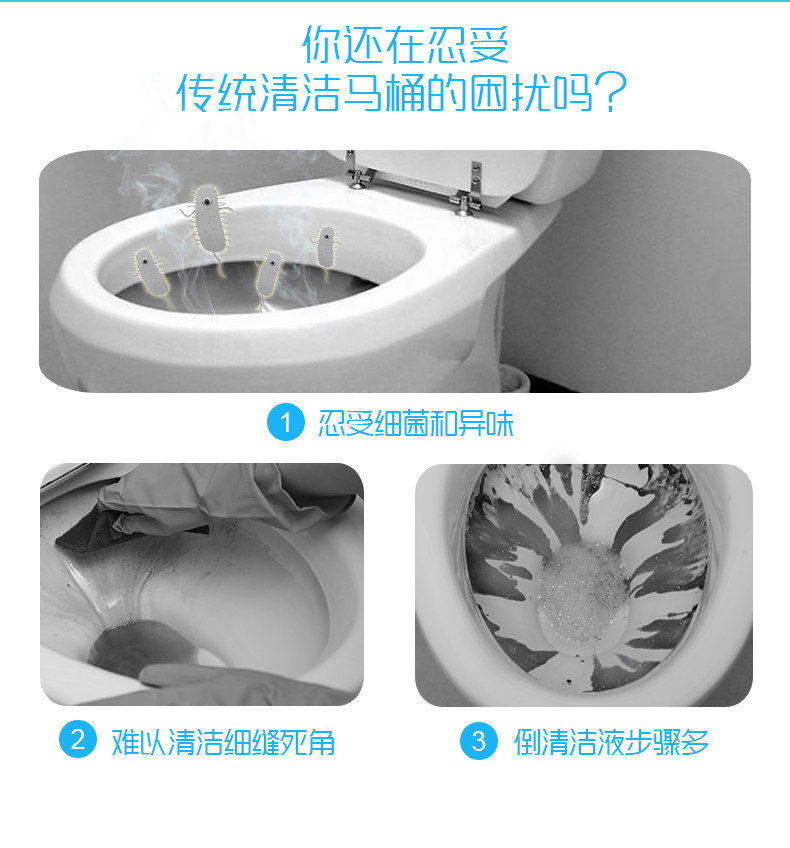 你还在忍受
传统清洁马桶的困扰吗？

1 忍受细菌和异味

2 难以清洁细缝死角

3 倒清洁液步骤多