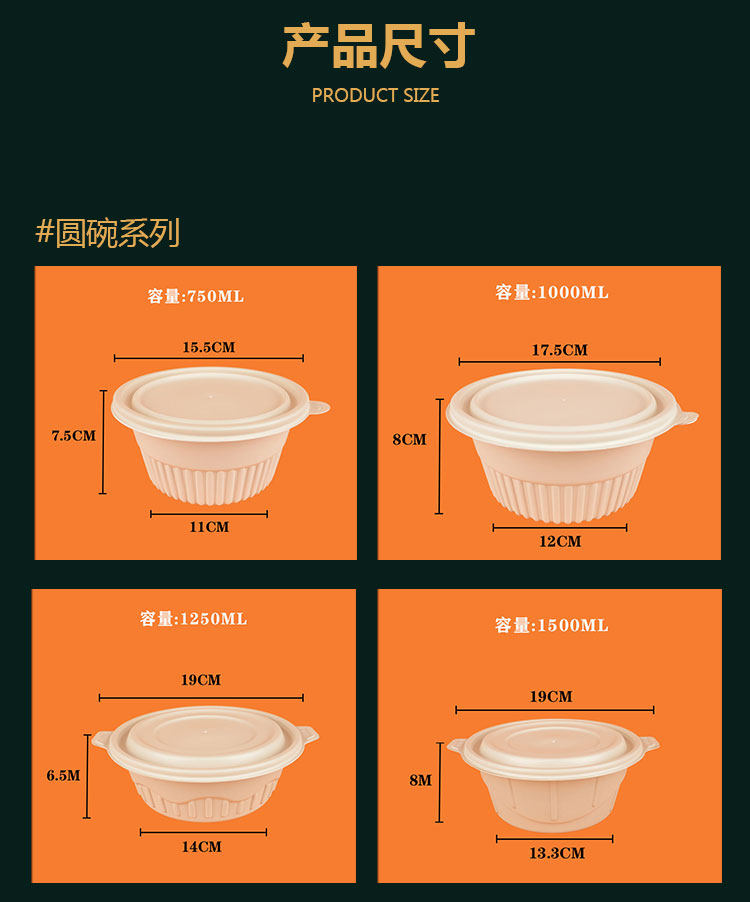 产品尺寸

PRODUCT SIZE

#圆碗系列

容量:750ML

15.5CM

7.5CM

11CM

容量:1000ML

17.5CM

8CM

12CM

容量:1250ML

19CM

6.5M

14CM

容量:1500ML

19CM

8M

13.3CM