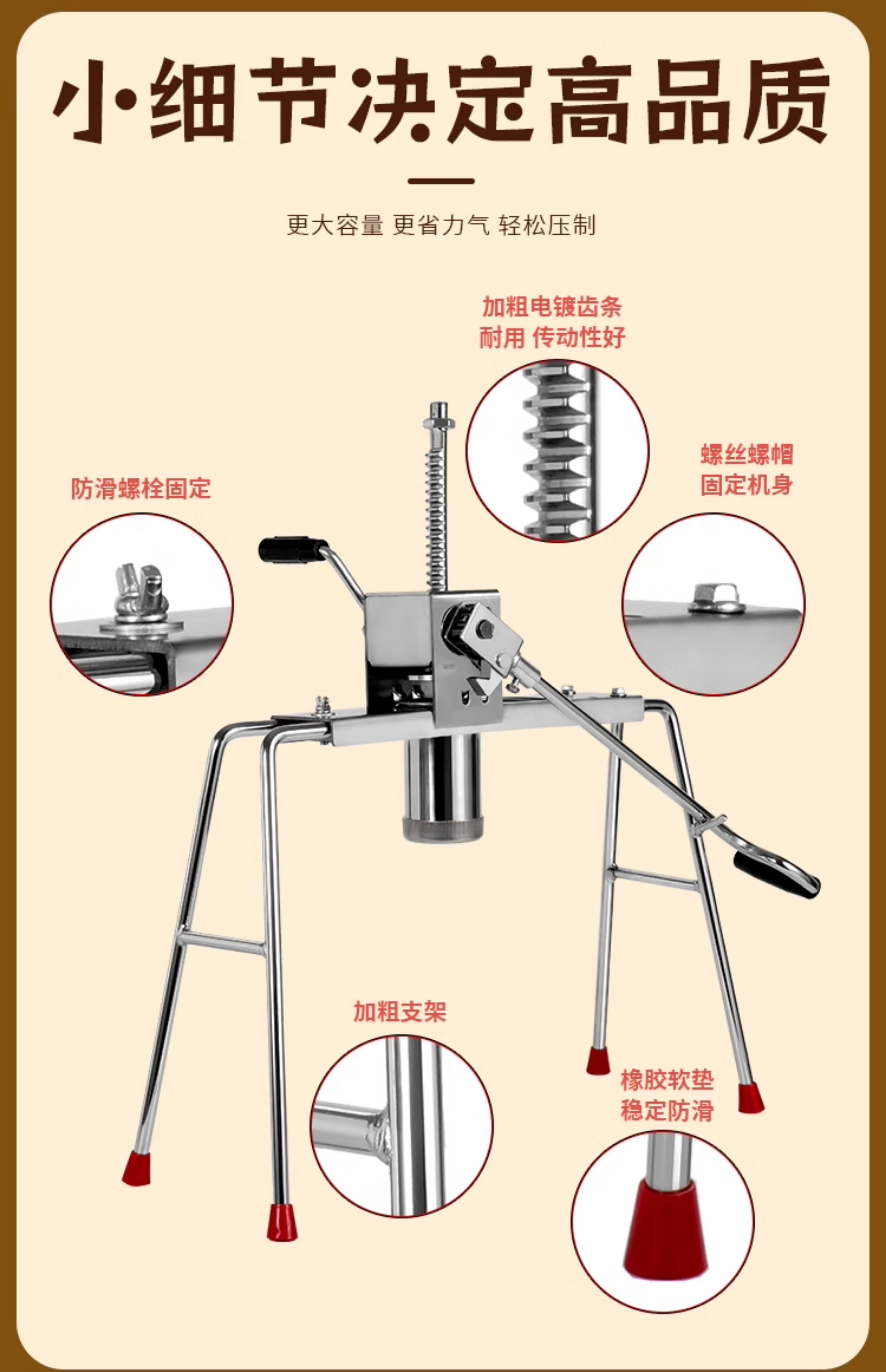 小·细节决定高品质

更大容量 更省力气 轻松压制

加粗电镀齿条
耐用 传动性好

防滑螺栓固定

螺丝螺帽
固定机身

加粗支架

橡胶软垫
稳定防滑