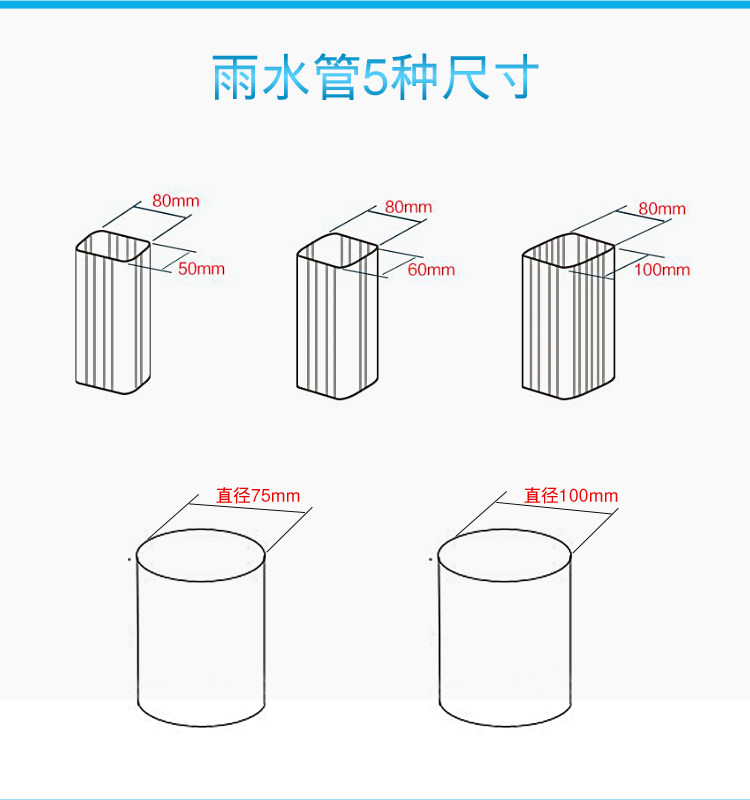 雨水管5种尺寸

80mm
50mm

80mm
60mm

80mm
100mm

直径75mm

直径100mm