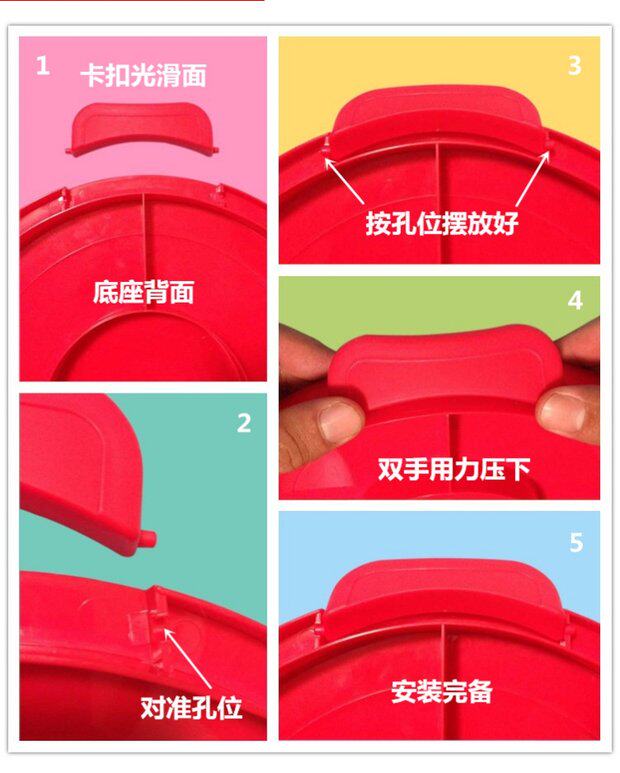 1
卡扣光滑面

底座背面

2

对准孔位

3

按孔位摆放好

4

双手用力压下

5

安装完备