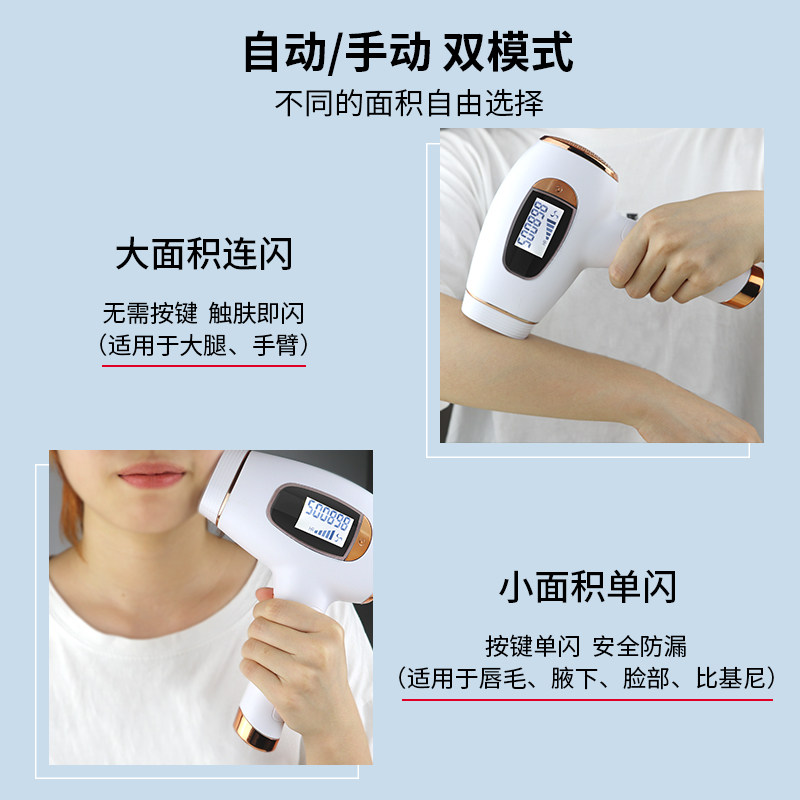 自动/手动 双模式
不同的面积自由选择

大面积连闪
无需按键 触肤即闪
（适用于大腿、手臂）

500898

500898

小面积单闪
按键单闪 安全防漏
（适用于唇毛、腋下、脸部、比基尼）