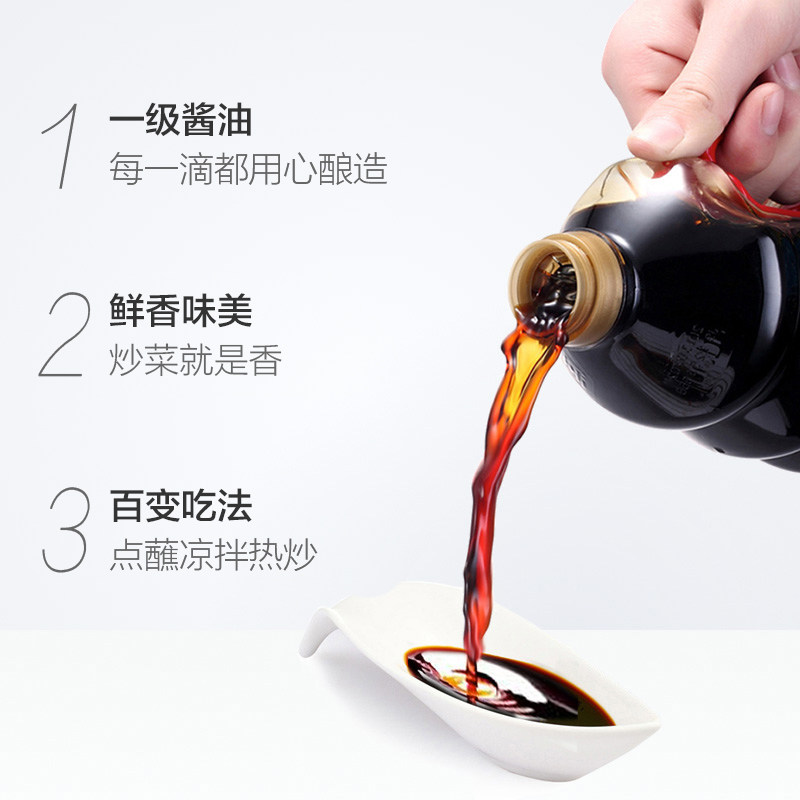 1 一级酱油
每一滴都用心酿造

2 鲜香味美
炒菜就是香

3 百变吃法
点蘸凉拌热炒