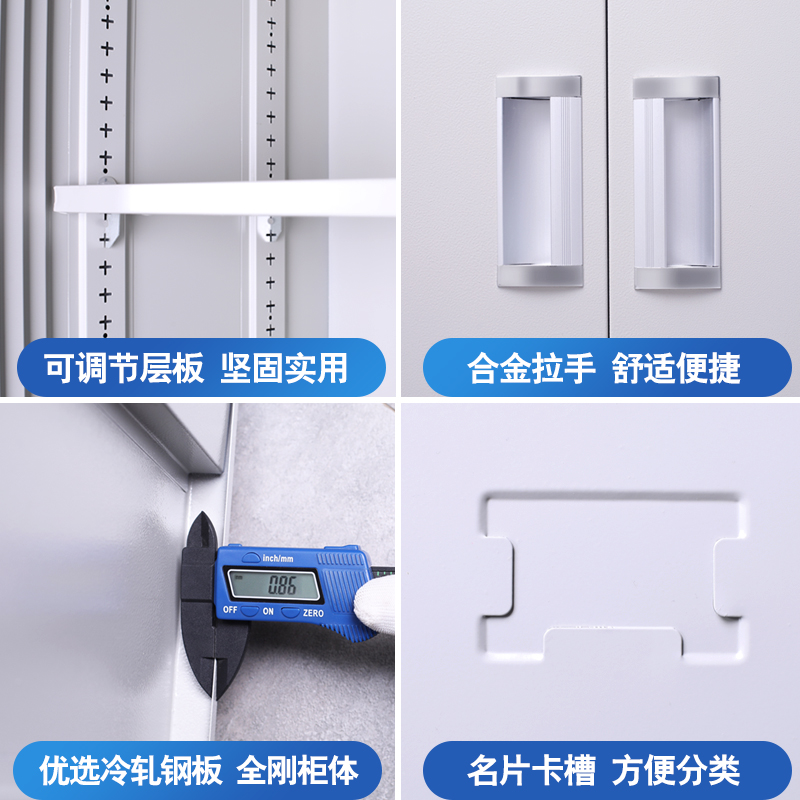 可调节层板 坚固实用

合金拉手 舒适便捷

inch/mm
0.86
OFF ON ZERO

优选冷轧钢板 全刚柜体

名片卡槽 方便分类