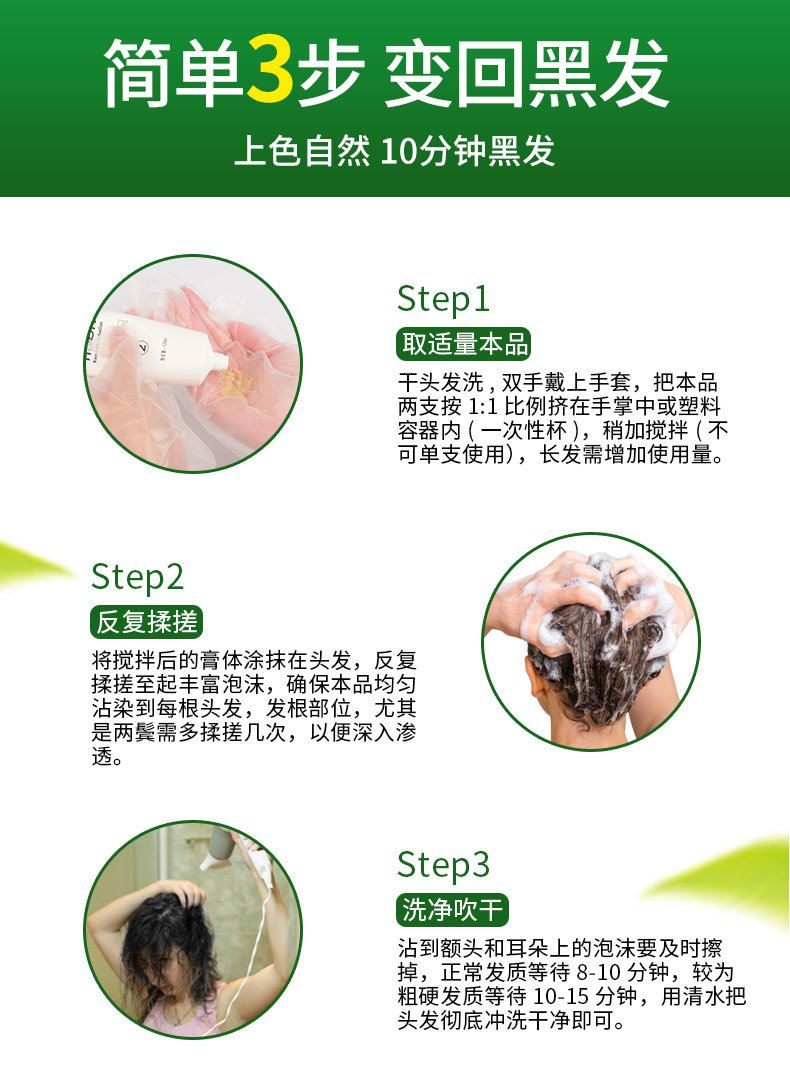 简单3步 变回黑发

上色自然 10分钟黑发

Step1

取适量本品

干头发洗，双手戴上手套，把本品两支按 1:1 比例挤在手掌中或塑料容器内（一次性杯），稍加搅拌（不可单支使用），长发需增加使用量。

Step2

反复揉搓

将搅拌后的膏体涂抹在头发，反复揉搓至起丰富泡沫，确保本品均匀沾染到每根头发，发根部位，尤其是两鬓需多揉搓几次，以便深入渗透。

Step3

洗净吹干

沾到额头和耳朵上的泡沫要及时擦掉，正常发质等待 8-10 分钟，较为粗硬发质等待 10-15 分钟，用清水把头发彻底冲洗干净即可。