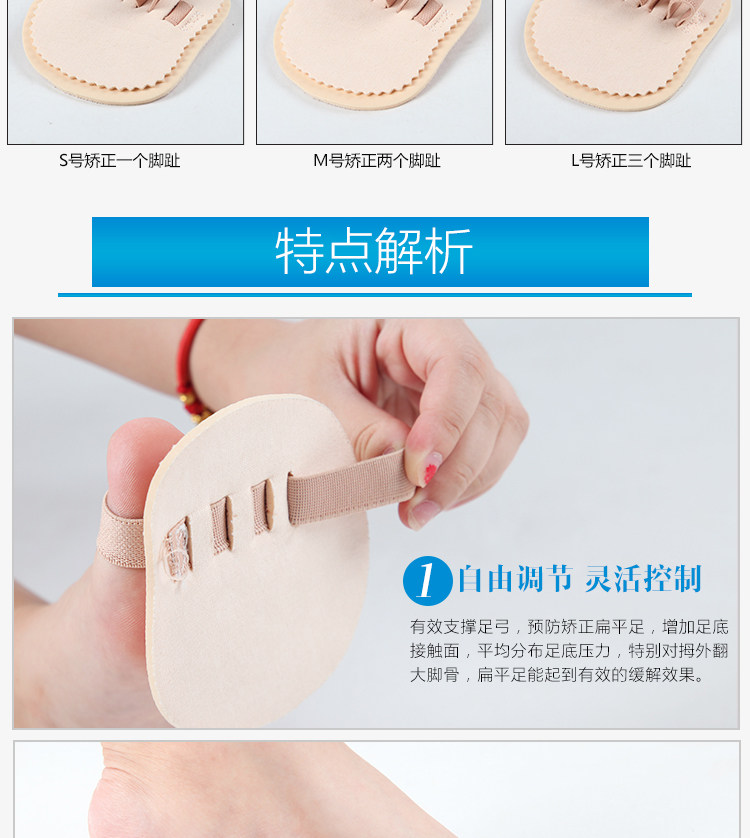 S号矫正一个脚趾

M号矫正两个脚趾

L号矫正三个脚趾

特点解析

1 自由调节 灵活控制

有效支撑足弓，预防矫正扁平足，增加足底接触面，平均分布足底压力，特别对拇外翻大脚骨，扁平足能起到有效的缓解效果。