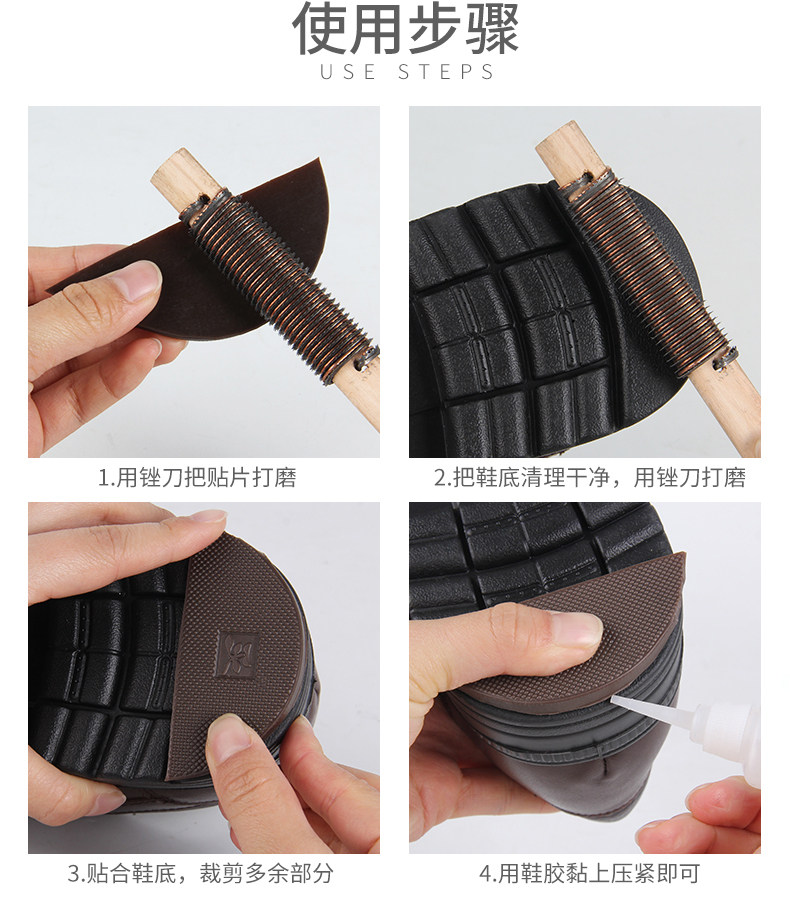 使用步骤
USE STEPS

1.用锉刀把贴片打磨

2.把鞋底清理干净，用锉刀打磨

3.贴合鞋底，裁剪多余部分

4.用鞋胶黏上压紧即可