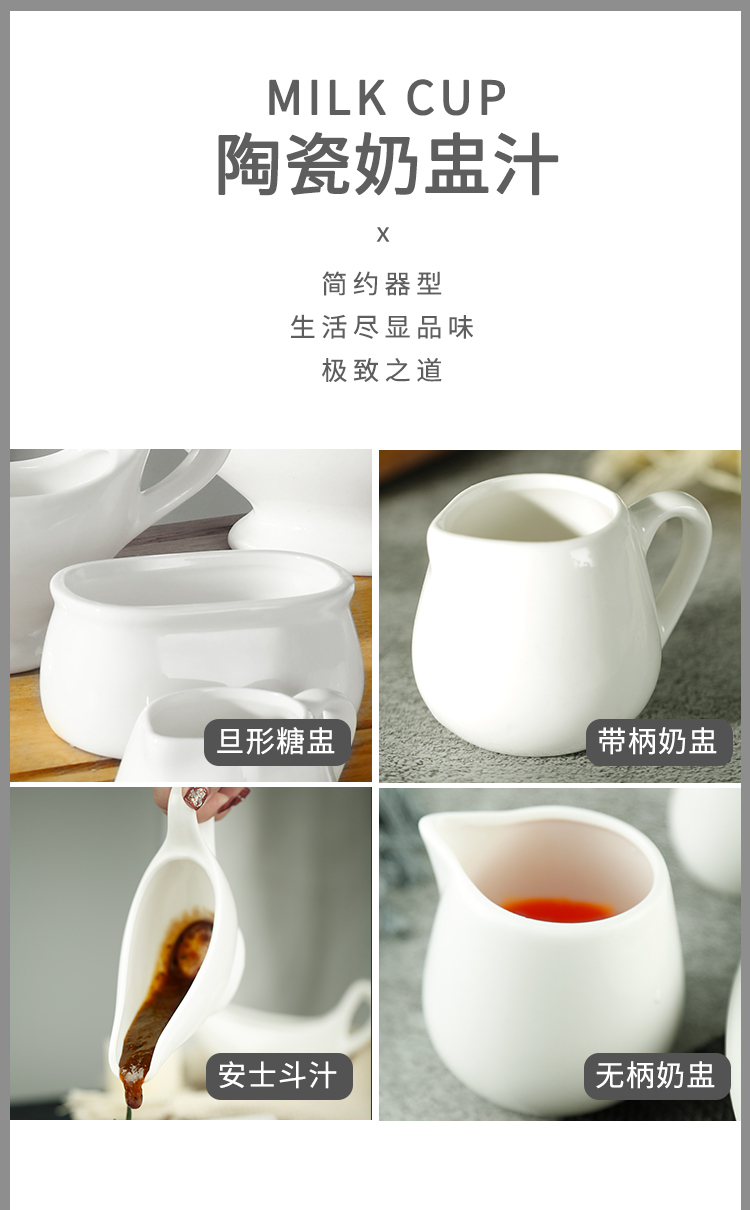 MILK CUP
陶瓷奶盅汁

x

简约器型
生活尽显品味
极致之道

旦形糖盅

带柄奶盅

安士斗汁

无柄奶盅