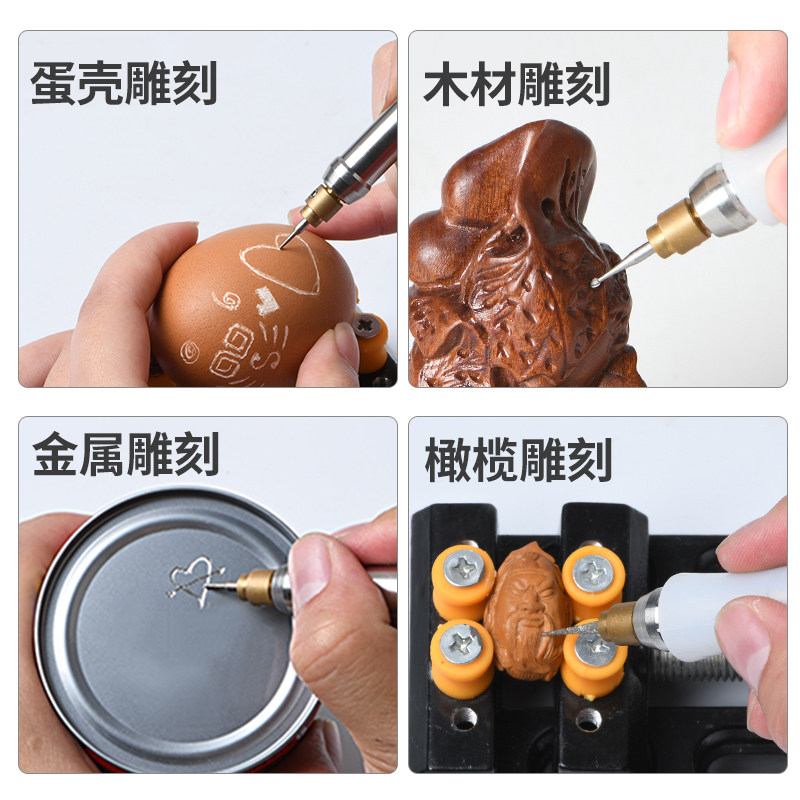 蛋壳雕刻

木材雕刻

金属雕刻

橄榄雕刻