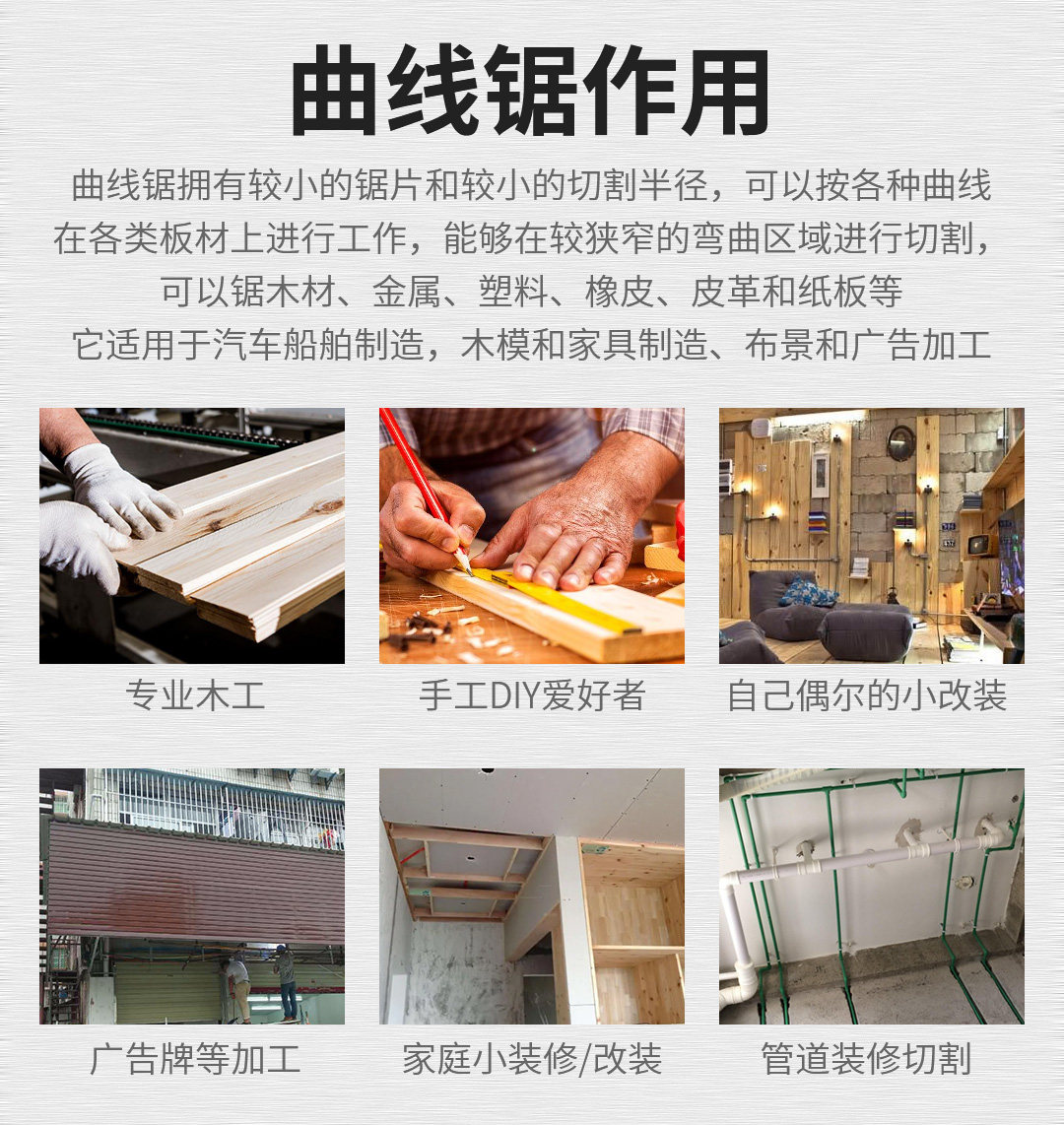 曲线锯作用

曲线锯拥有较小的锯片和较小的切割半径，可以按各种曲线在各类板材上进行工作，能够在较狭窄的弯曲区域进行切割，可以锯木材、金属、塑料、橡皮、皮革和纸板等
它适用于汽车船舶制造，木模和家具制造、布景和广告加工

专业木工

手工DIY爱好者

自己偶尔的小改装

广告牌等加工

家庭小装修/改装

管道装修切割