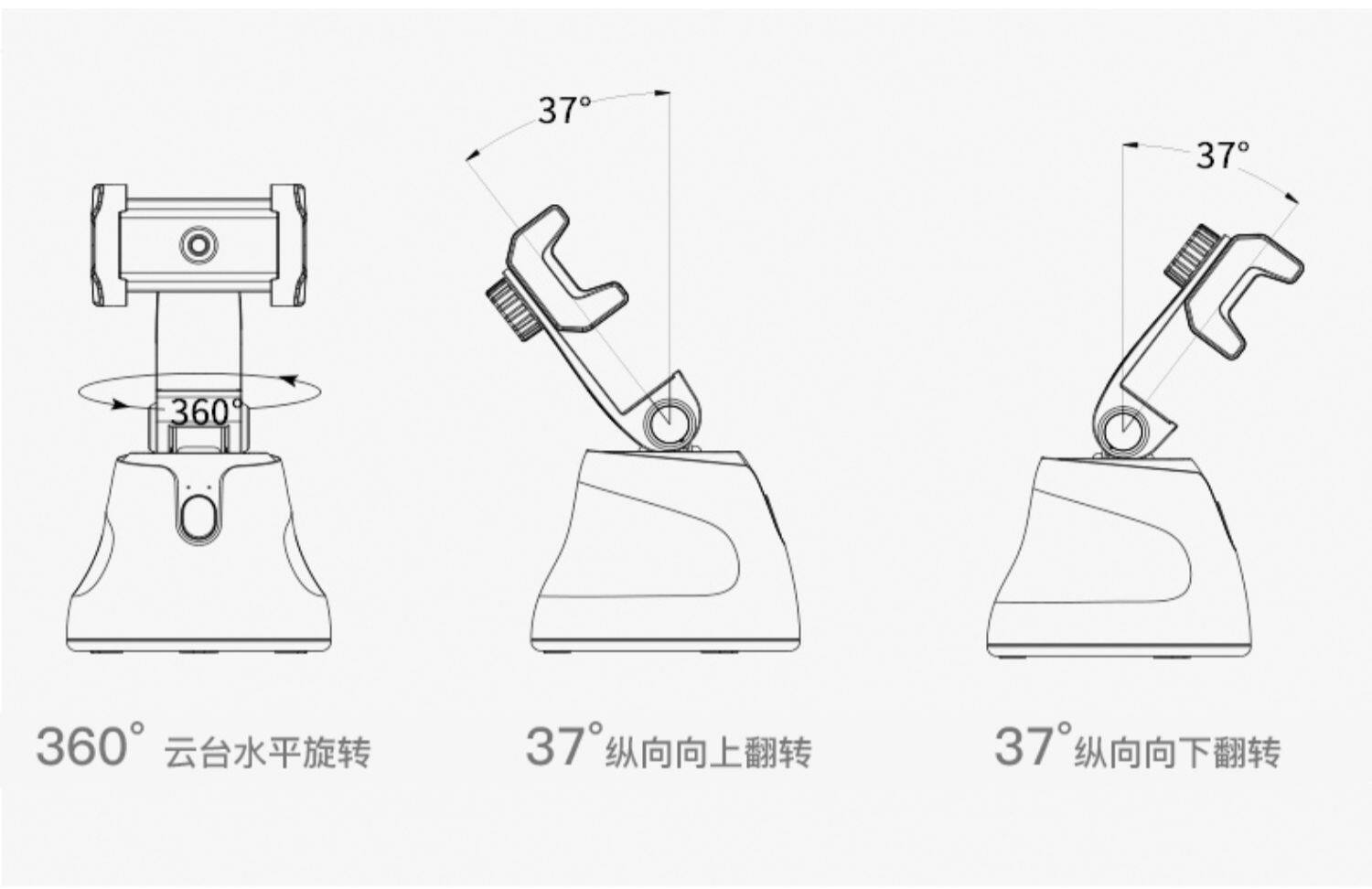 360°

37°

37°

360° 云台水平旋转

37°纵向向上翻转

37°纵向向下翻转