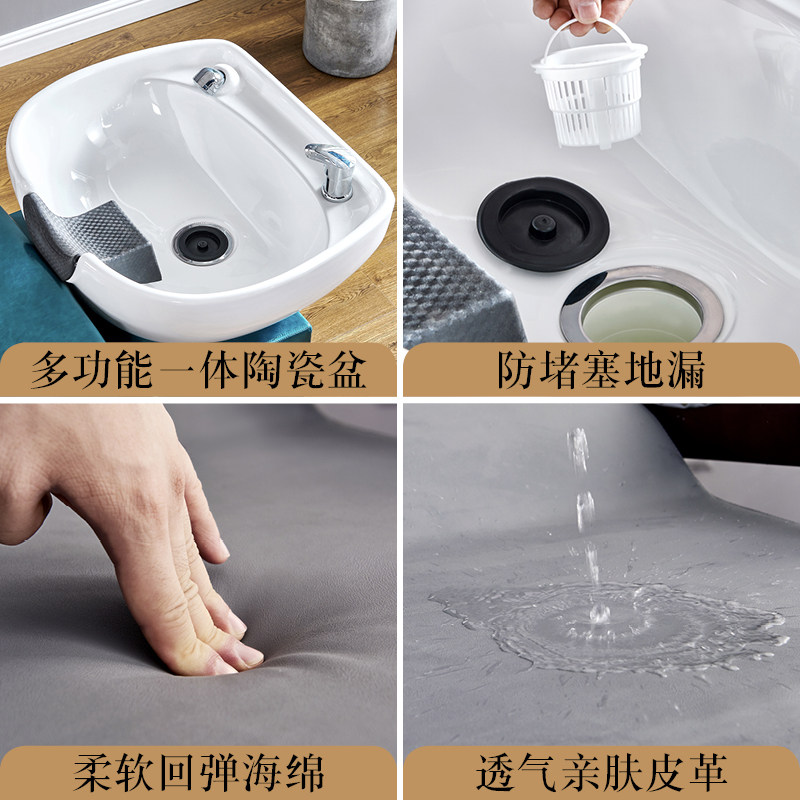 多功能一体陶瓷盆

防堵塞地漏

柔软回弹海绵

透气亲肤皮革