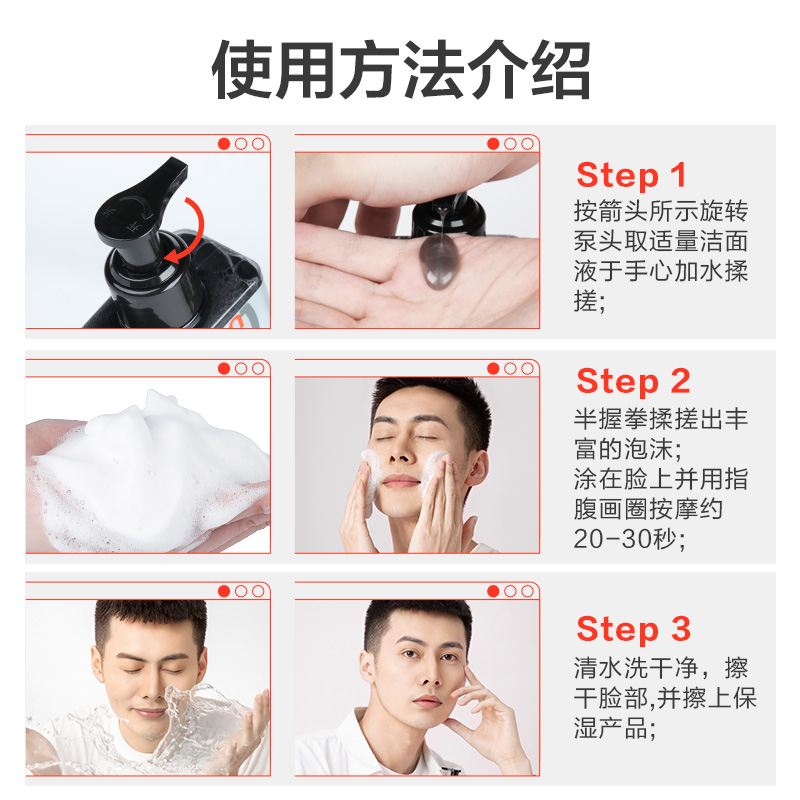 使用方法介绍

Step 1
按箭头所示旋转泵头取适量洁面液于手心加水揉搓;

Step 2
半握拳揉搓出丰富的泡沫;
涂在脸上并用指腹画圈按摩约20-30秒;

Step 3
清水洗干净，擦干脸部,并擦上保湿产品;