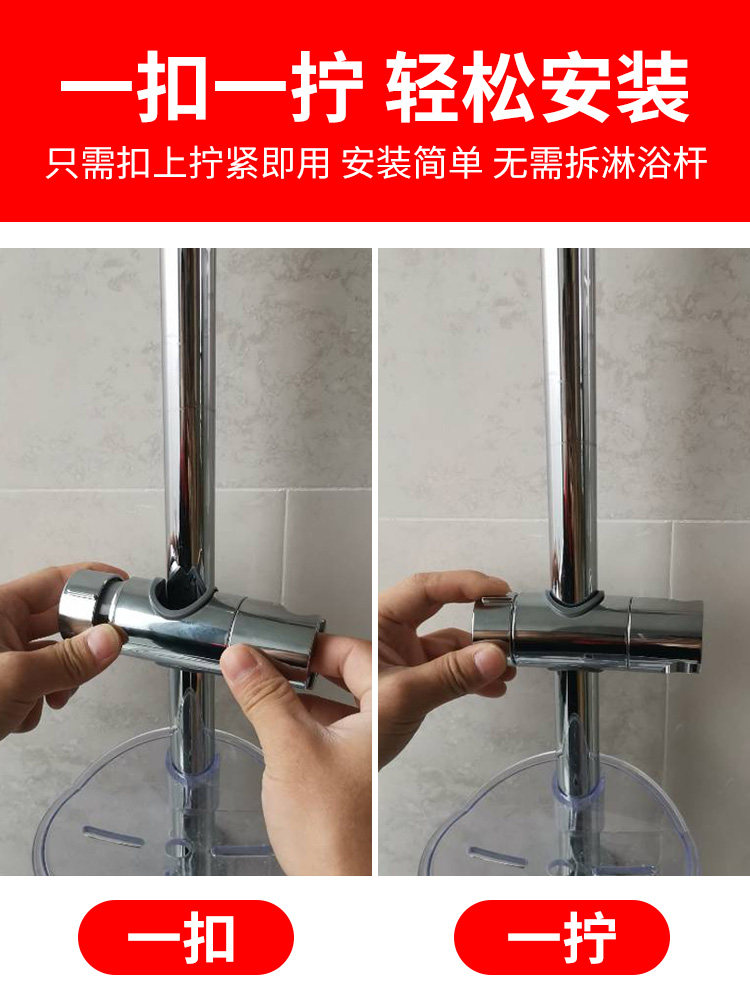 一扣一拧 轻松安装

只需扣上拧紧即用 安装简单 无需拆淋浴杆

一扣

一拧