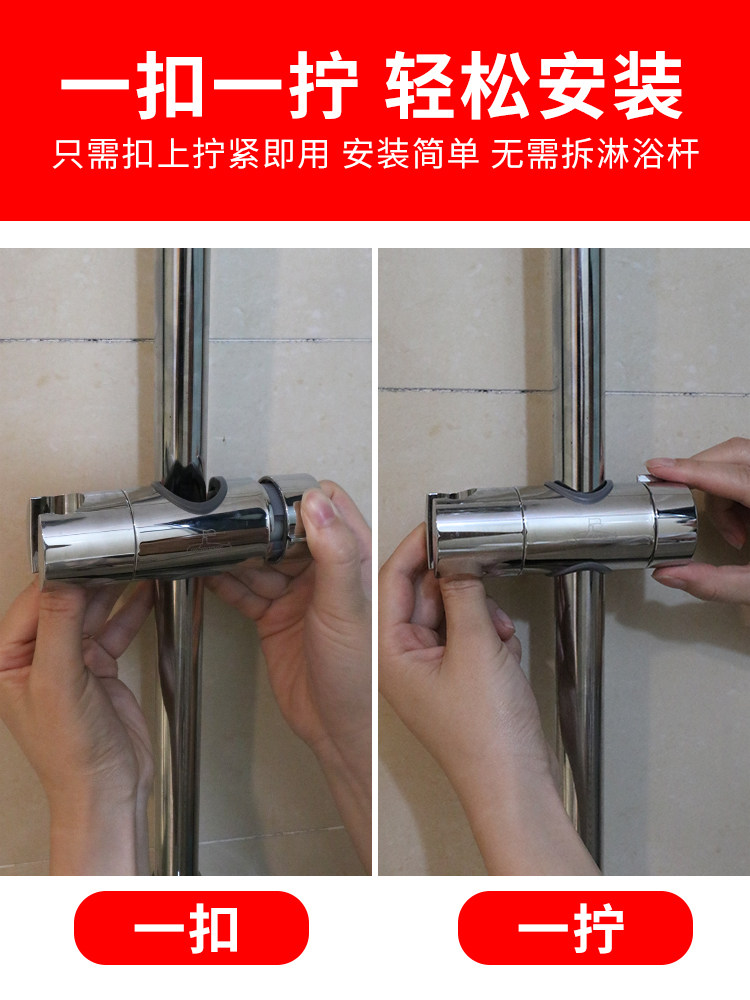 一扣一拧 轻松安装

只需扣上拧紧即用 安装简单 无需拆淋浴杆

一扣

一拧