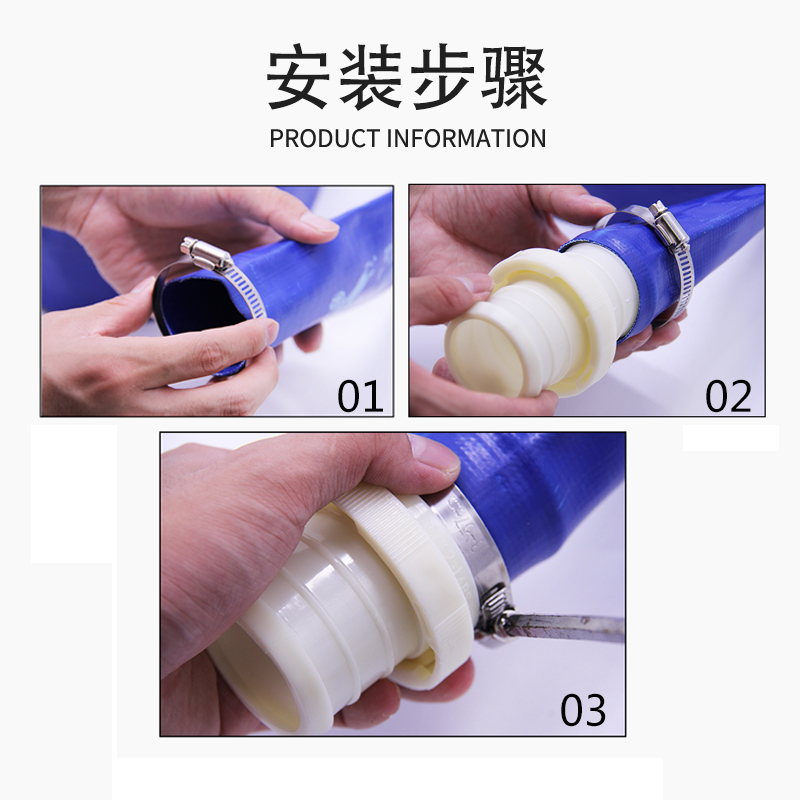 安装步骤
PRODUCT INFORMATION

01

02

03