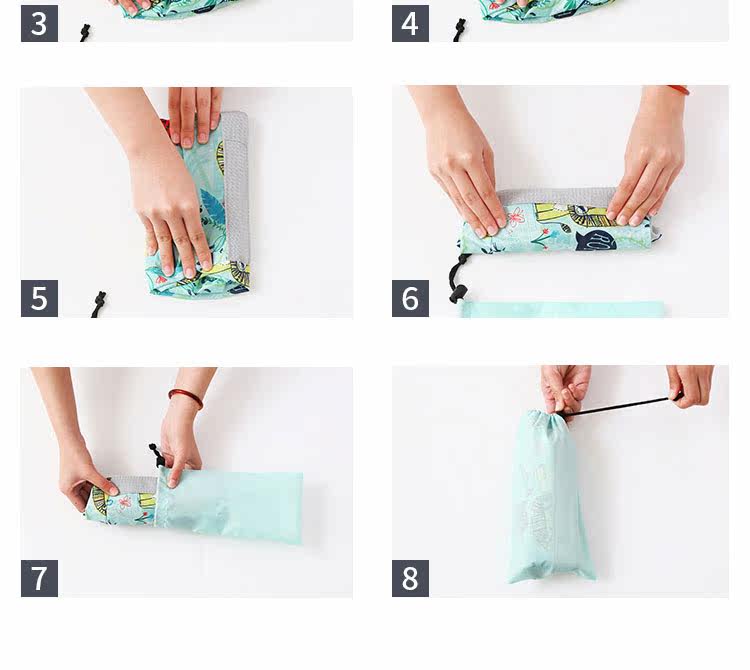 3

4

5

6

7

8