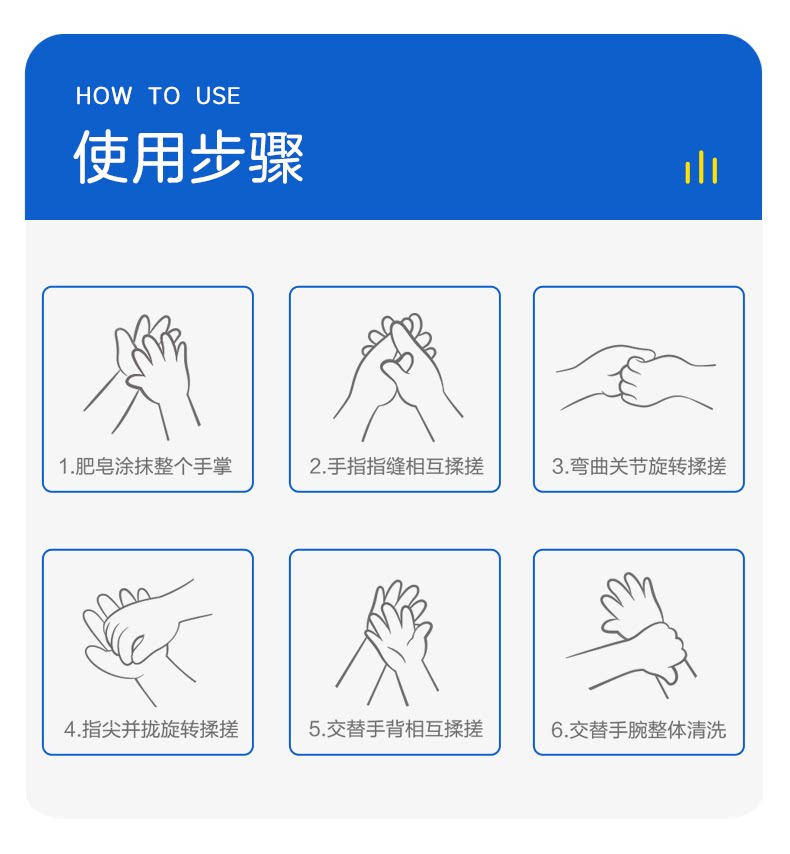 HOW TO USE
使用步骤

1.肥皂涂抹整个手掌

2.手指指缝相互揉搓

3.弯曲关节旋转揉搓

4.指尖并拢旋转揉搓

5.交替手背相互揉搓

6.交替手腕整体清洗