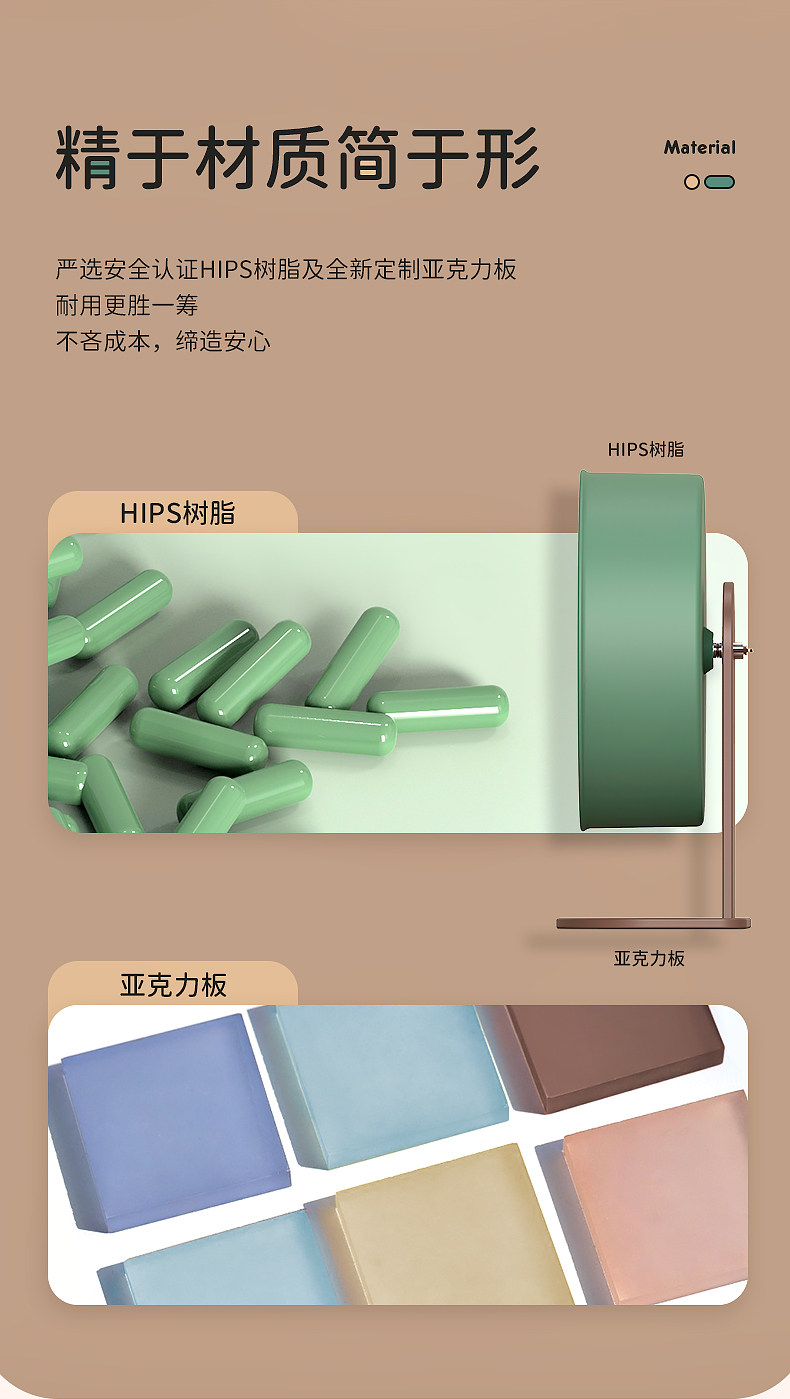 精于材质简于形

Material

严选安全认证HIPS树脂及全新定制亚克力板
耐用更胜一筹
不吝成本，缔造安心

HIPS树脂

HIPS树脂

亚克力板

亚克力板