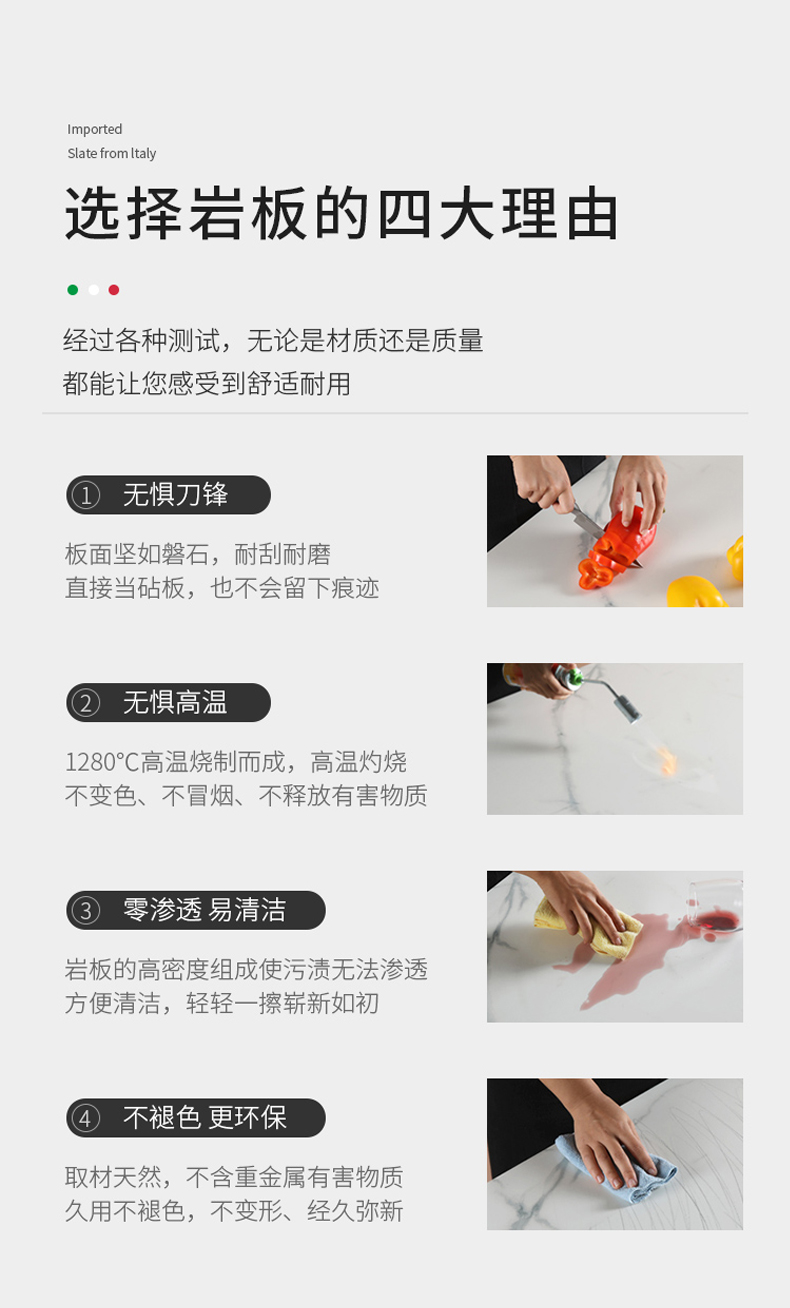 Imported
Slate from ltaly

选择岩板的四大理由

经过各种测试，无论是材质还是质量
都能让您感受到舒适耐用

① 无惧刀锋

板面坚如磐石，耐刮耐磨
直接当砧板，也不会留下痕迹

② 无惧高温

1280°C高温烧制而成，高温灼烧
不变色、不冒烟、不释放有害物质

③ 零渗透 易清洁

岩板的高密度组成使污渍无法渗透
方便清洁，轻轻一擦崭新如初

④ 不褪色 更环保

取材天然，不含重金属有害物质
久用不褪色，不变形、经久弥新