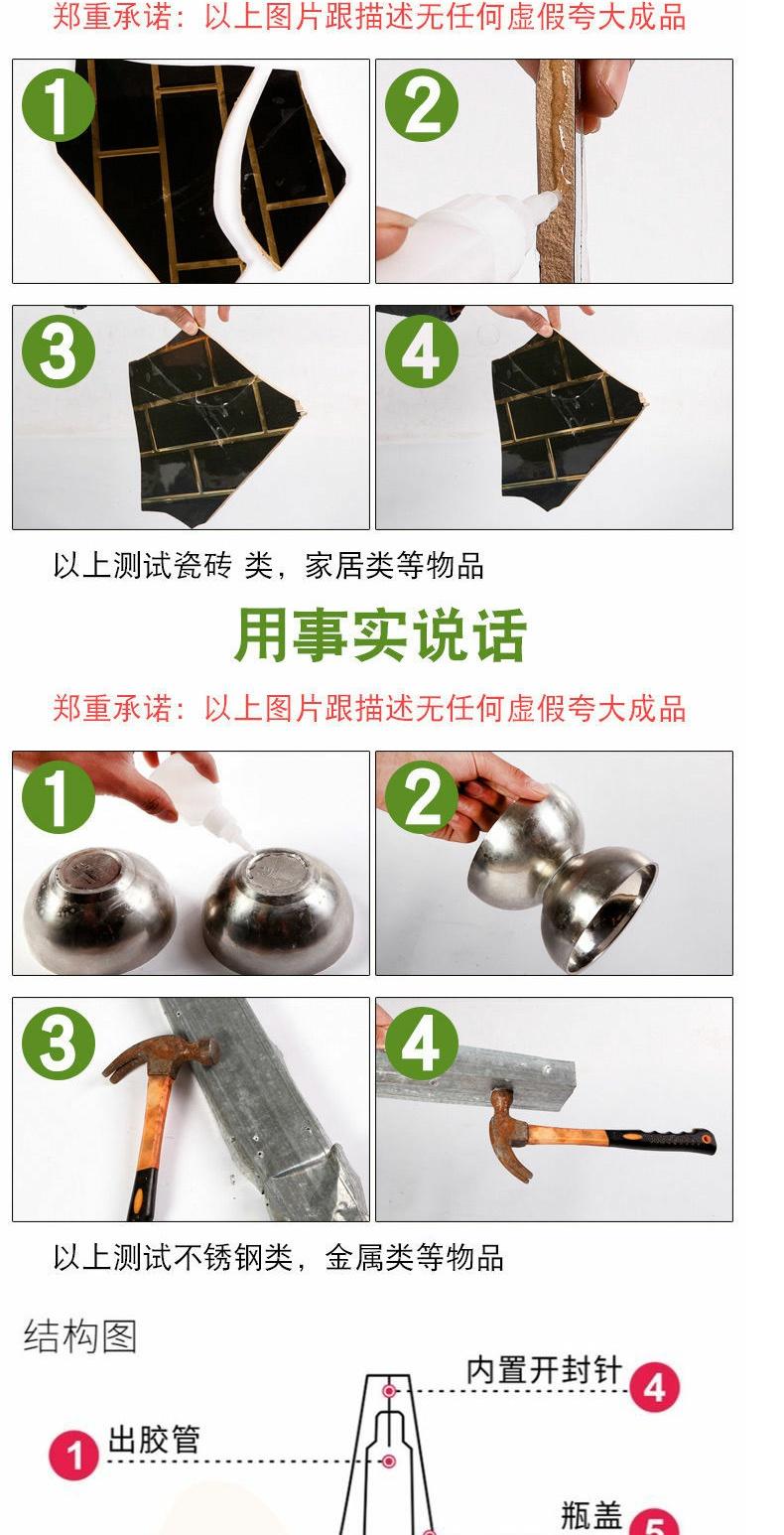 郑重承诺：以上图片跟描述无任何虚假夸大成品

1

2

3

4

以上测试瓷砖 类，家居类等物品

用事实说话

郑重承诺：以上图片跟描述无任何虚假夸大成品

1

2

3

4

以上测试不锈钢类，金属类等物品

结构图

内置开封针 4

1 出胶管

瓶盖 5