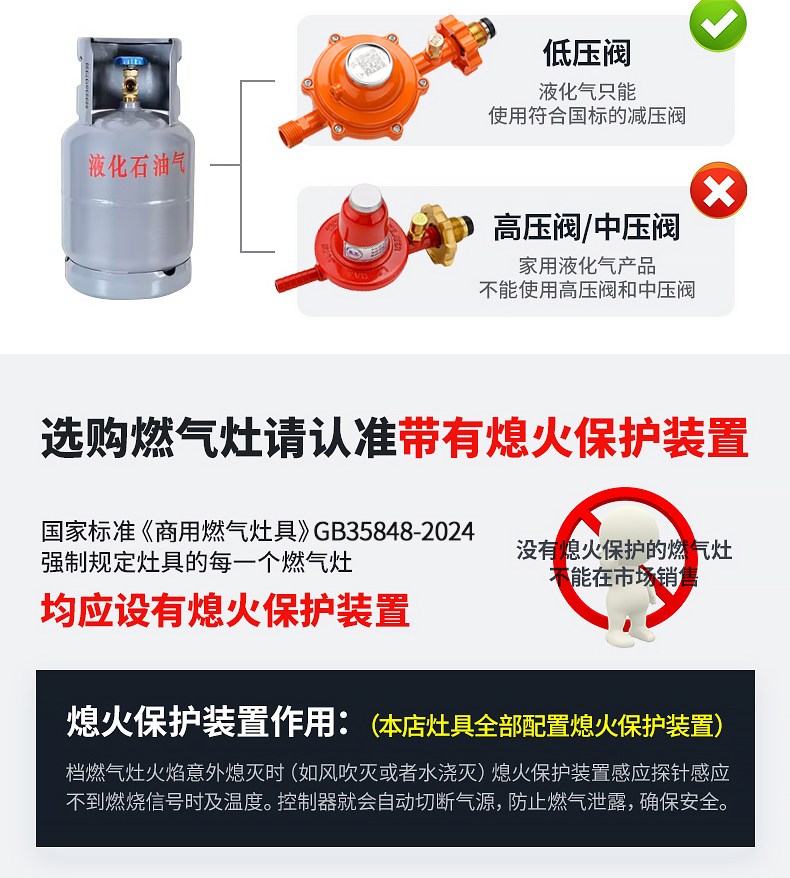 液化石油气

低压阀
液化气只能
使用符合国标的减压阀

高压阀/中压阀
家用液化气产品
不能使用高压阀和中压阀

选购燃气灶请认准带有熄火保护装置

国家标准《商用燃气灶具》GB35848-2024
强制规定灶具的每一个燃气灶
均应设有熄火保护装置

没有熄火保护的燃气灶
不能在市场销售

熄火保护装置作用：（本店灶具全部配置熄火保护装置）
档燃气灶火焰意外熄灭时（如风吹灭或者水浇灭）熄火保护装置感应探针感应不到燃烧信号时及温度。控制器就会自动切断气源，防止燃气泄露，确保安全。