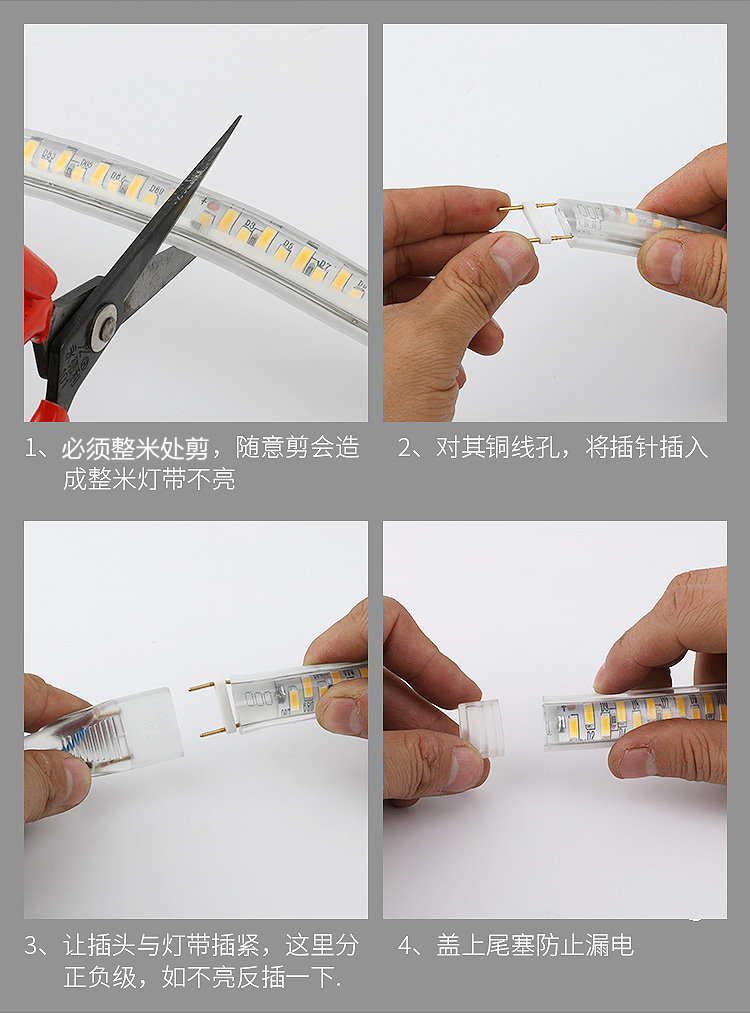 1、必须整米处剪，随意剪会造成整米灯带不亮

2、对其铜线孔，将插针插入

3、让插头与灯带插紧，这里分正负级，如不亮反插一下.

4、盖上尾塞防止漏电