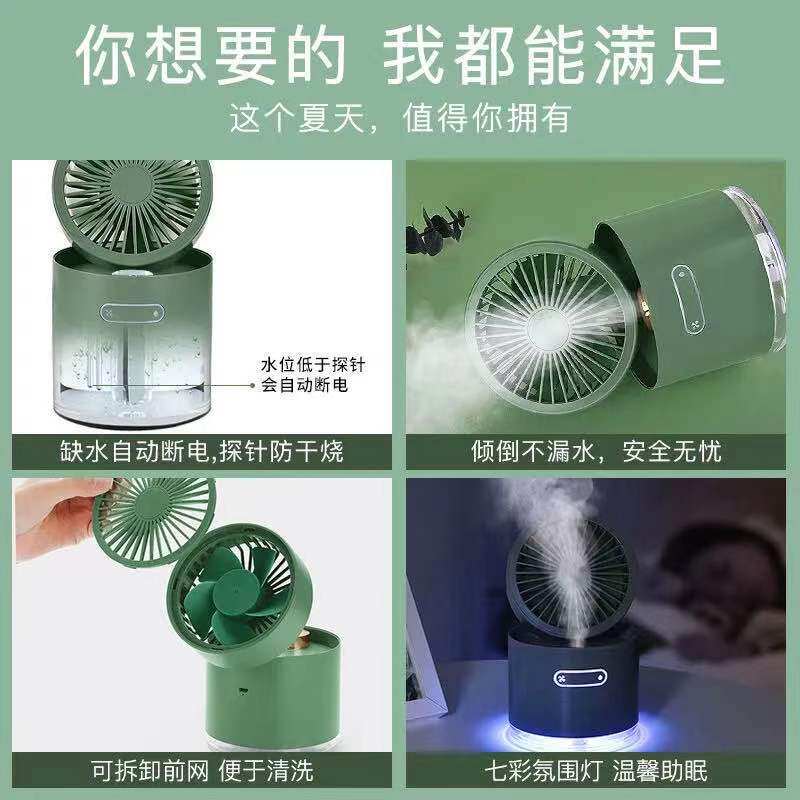 你想要的 我都能满足

这个夏天，值得你拥有

水位低于探针
会自动断电

缺水自动断电,探针防干烧

倾倒不漏水，安全无忧

可拆卸前网 便于清洗

七彩氛围灯 温馨助眠