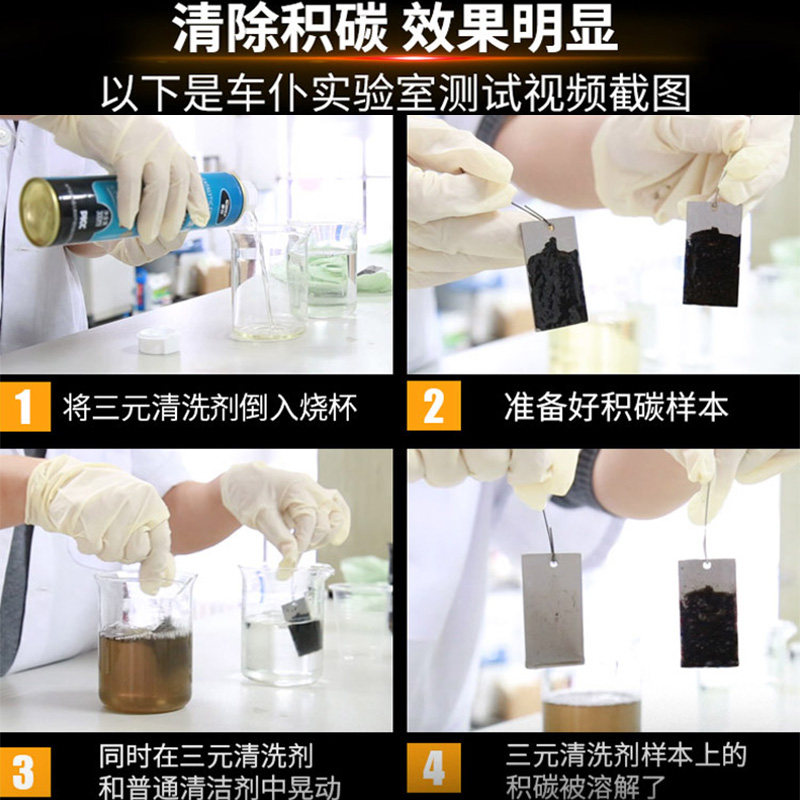 清除积碳 效果明显

以下是车仆实验室测试视频截图

1 将三元清洗剂倒入烧杯

2 准备好积碳样本

3 同时在三元清洗剂和普通清洁剂中晃动

4 三元清洗剂样本上的积碳被溶解了