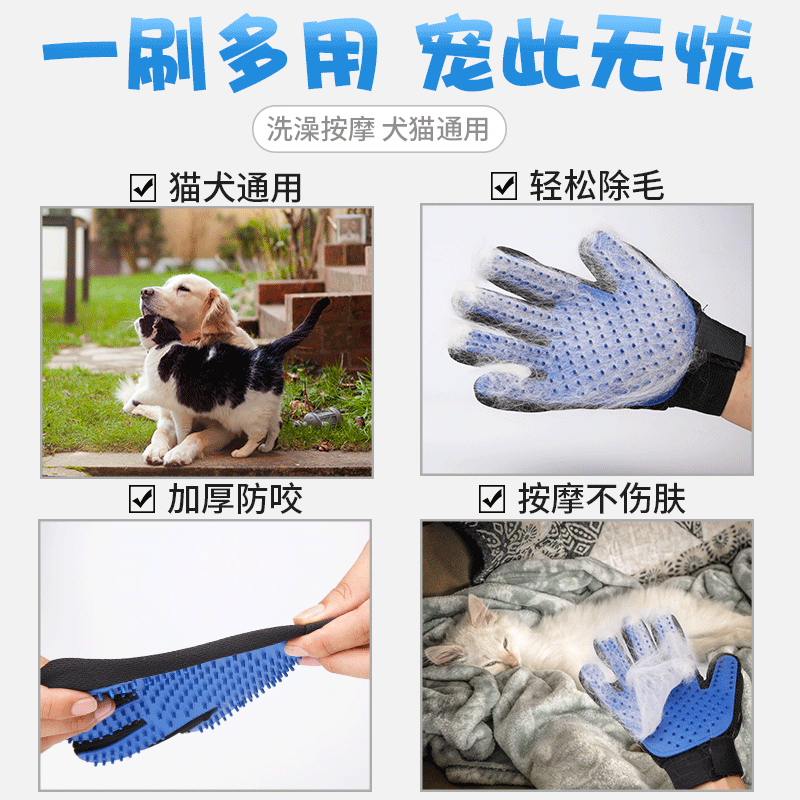 一刷多用 宠此无忧

洗澡按摩 犬猫通用

☑ 猫犬通用

☑ 轻松除毛

☑ 加厚防咬

☑ 按摩不伤肤