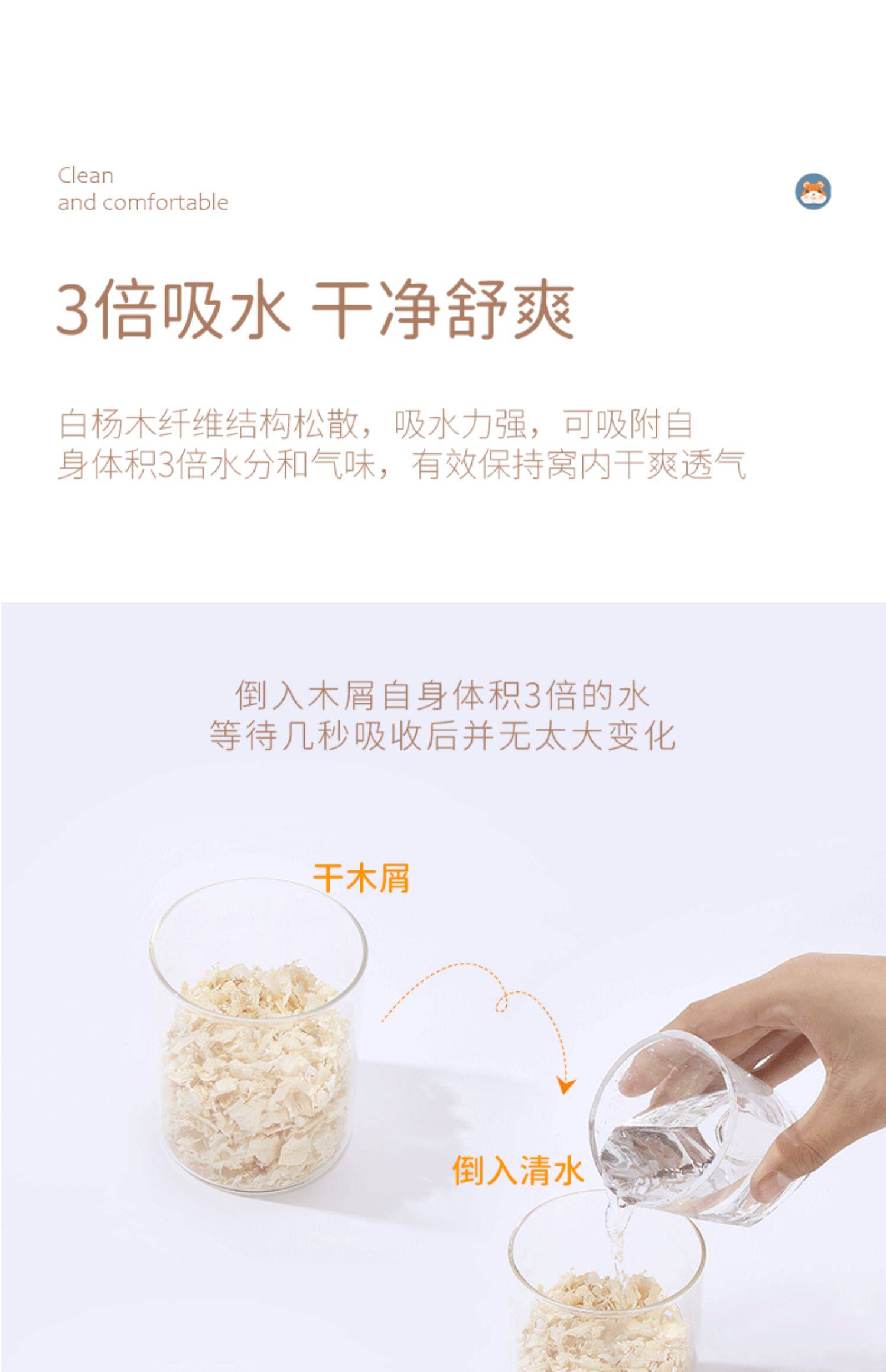 Clean
and comfortable

3倍吸水 干净舒爽

白杨木纤维结构松散，吸水力强，可吸附自身体积3倍水分和气味，有效保持窝内干爽透气

倒入木屑自身体积3倍的水
等待几秒吸收后并无太大变化

干木屑

倒入清水