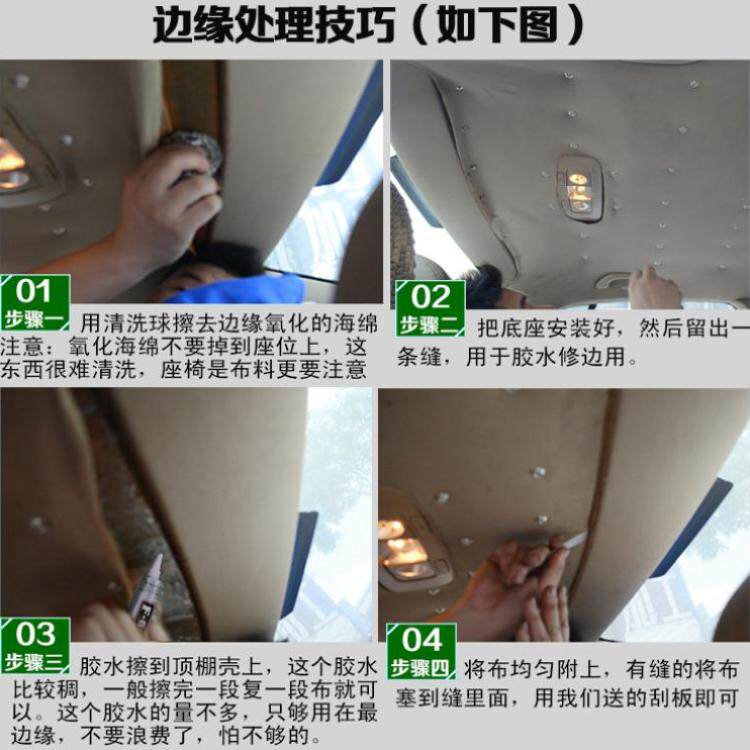 边缘处理技巧（如下图）

01
步骤一
用清洗球擦去边缘氧化的海绵
注意：氧化海绵不要掉到座位上，这东西很难清洗，座椅是布料更要注意

02
步骤二
把底座安装好，然后留出一条缝，用于胶水修边用。

03
步骤三
胶水擦到顶棚壳上，这个胶水比较稠，一般擦完一段复一段布就可以。这个胶水的量不多，只够用在最边缘，不要浪费了，怕不够的。

04
步骤四
将布均匀附上，有缝的将布塞到缝里面，用我们送的刮板即可