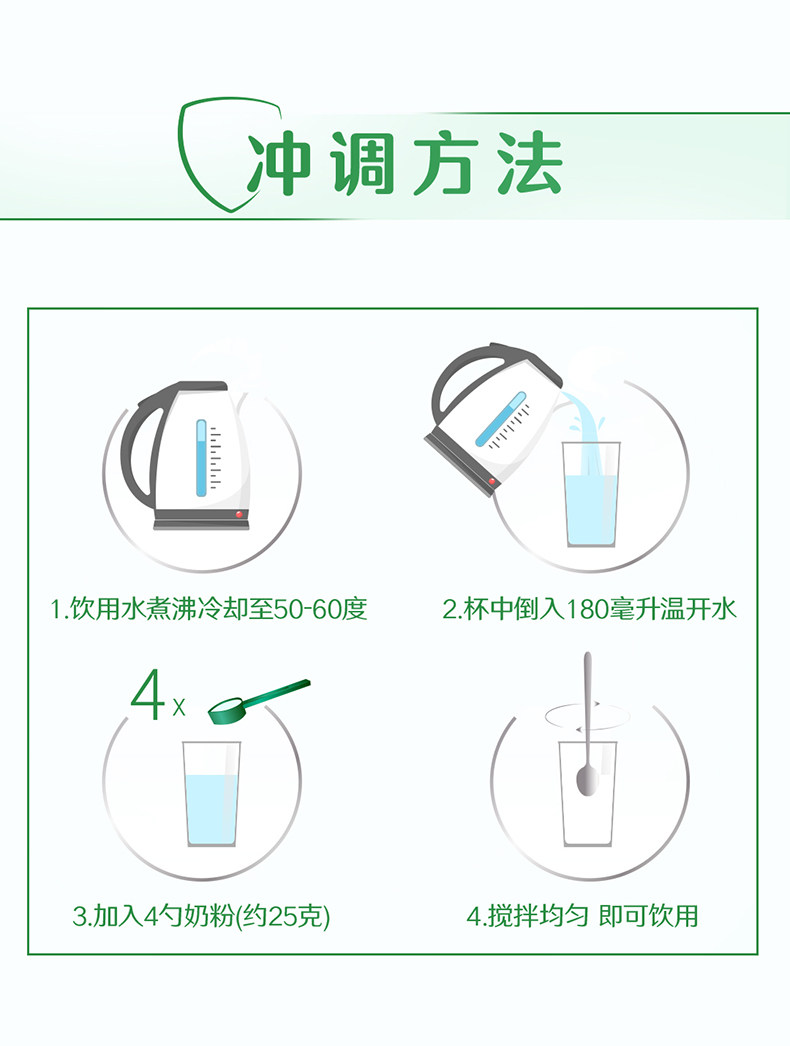 冲调方法

1.饮用水煮沸冷却至50-60度

2.杯中倒入180毫升温开水

4 x

3.加入4勺奶粉(约25克)

4.搅拌均匀 即可饮用