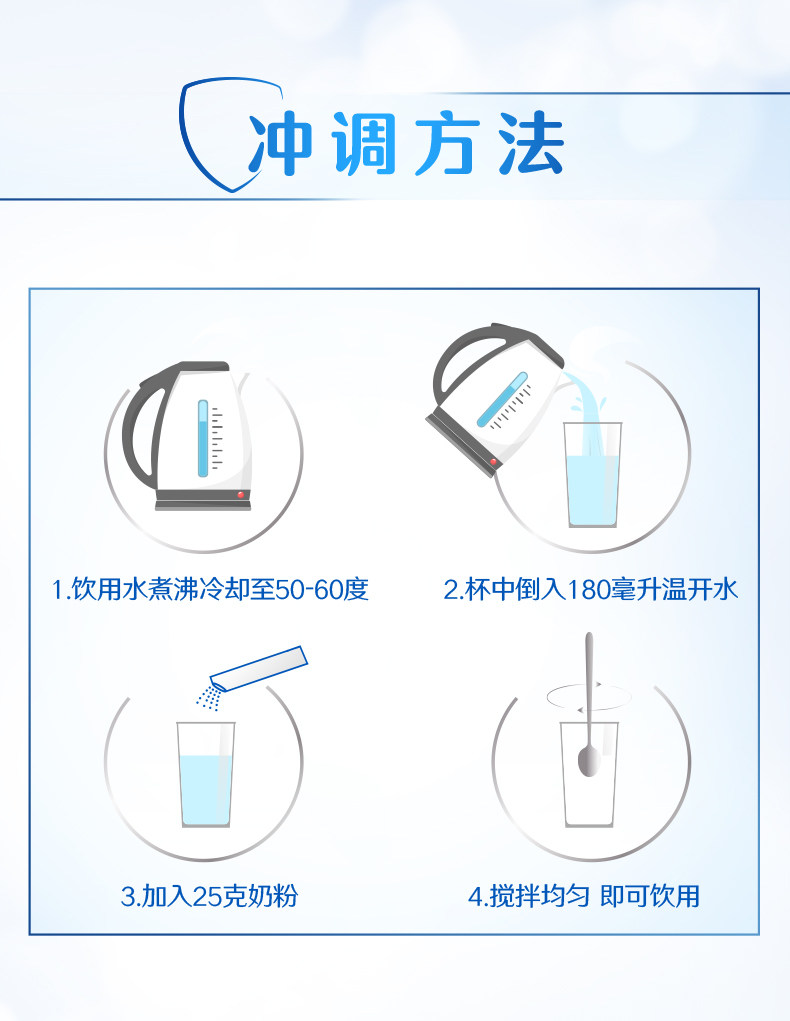 冲调方法

1.饮用水煮沸冷却至50-60度

2.杯中倒入180毫升温开水

3.加入25克奶粉

4.搅拌均匀 即可饮用