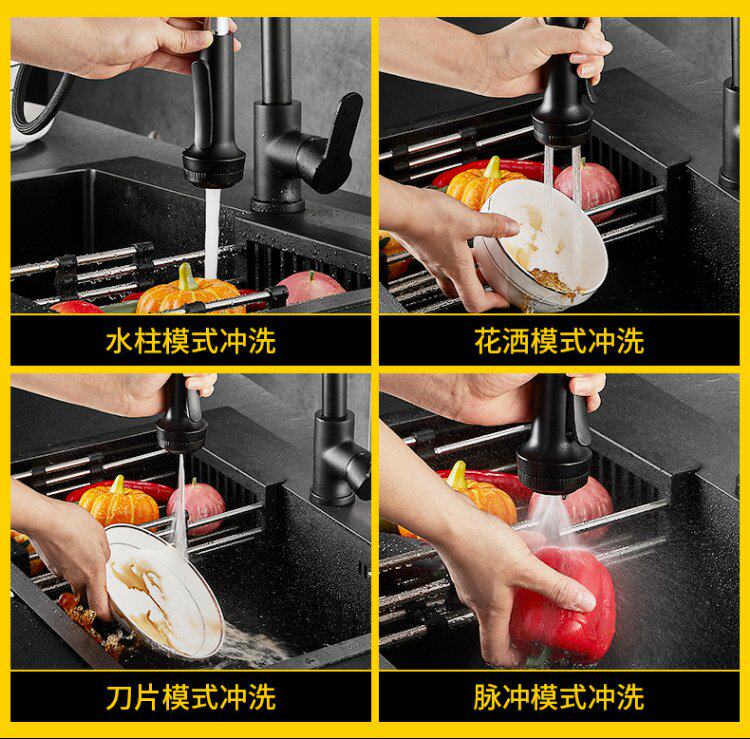 水柱模式冲洗

花洒模式冲洗

刀片模式冲洗

脉冲模式冲洗