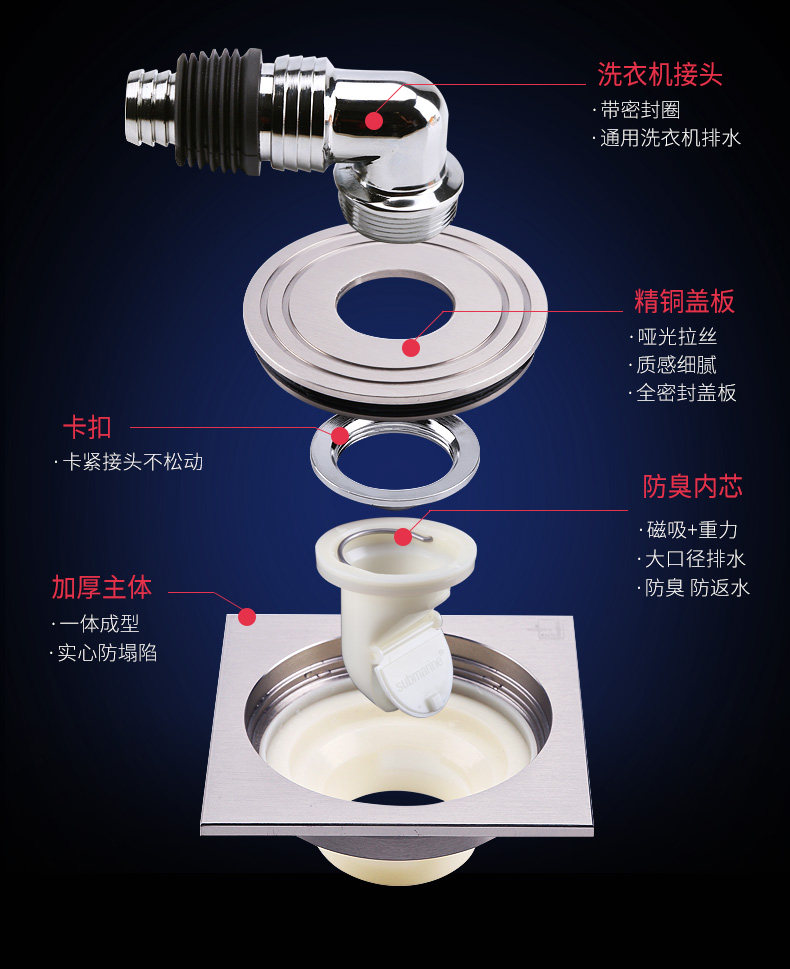 洗衣机接头
· 带密封圈
· 通用洗衣机排水

精铜盖板
· 哑光拉丝
· 质感细腻
· 全密封盖板

卡扣
· 卡紧接头不松动

防臭内芯
· 磁吸+重力
· 大口径排水
· 防臭 防返水

加厚主体
· 一体成型
· 实心防塌陷

Submarine