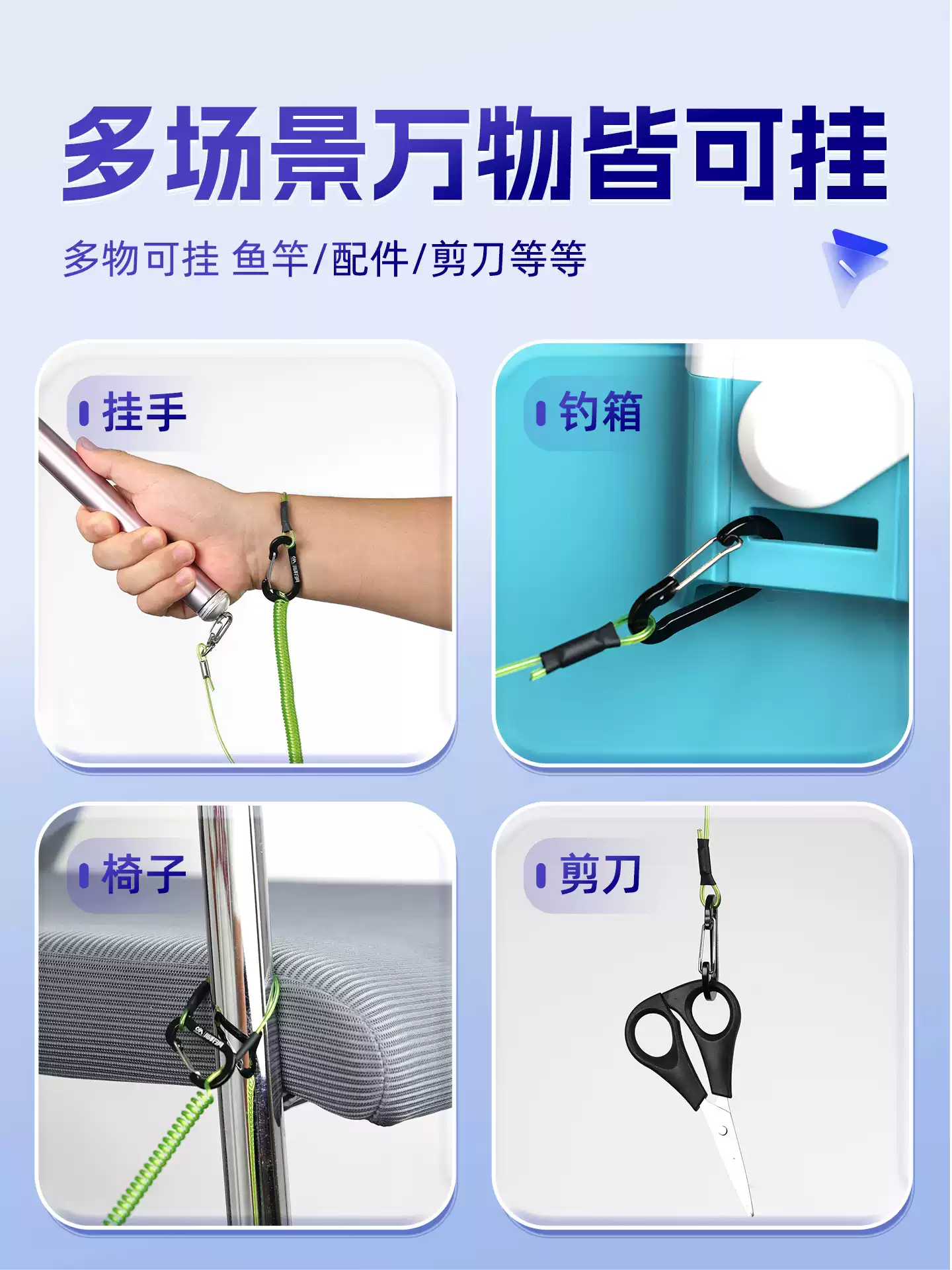 多场景万物皆可挂

多物可挂 鱼竿/配件/剪刀等等

挂手

钓箱

椅子

剪刀