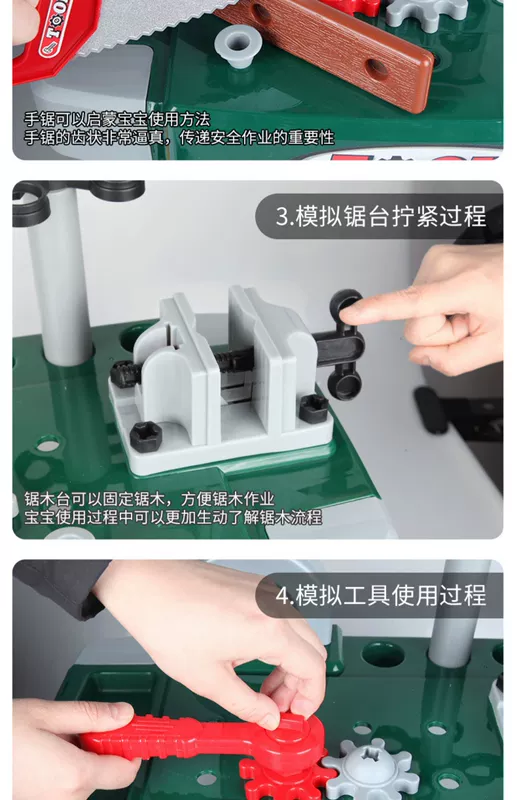 TOO

手锯可以启蒙宝宝使用方法
手锯的齿状非常逼真，传递安全作业的重要性

3.模拟锯台拧紧过程

锯木台可以固定锯木，方便锯木作业
宝宝使用过程中可以更加生动了解锯木流程

4.模拟工具使用过程