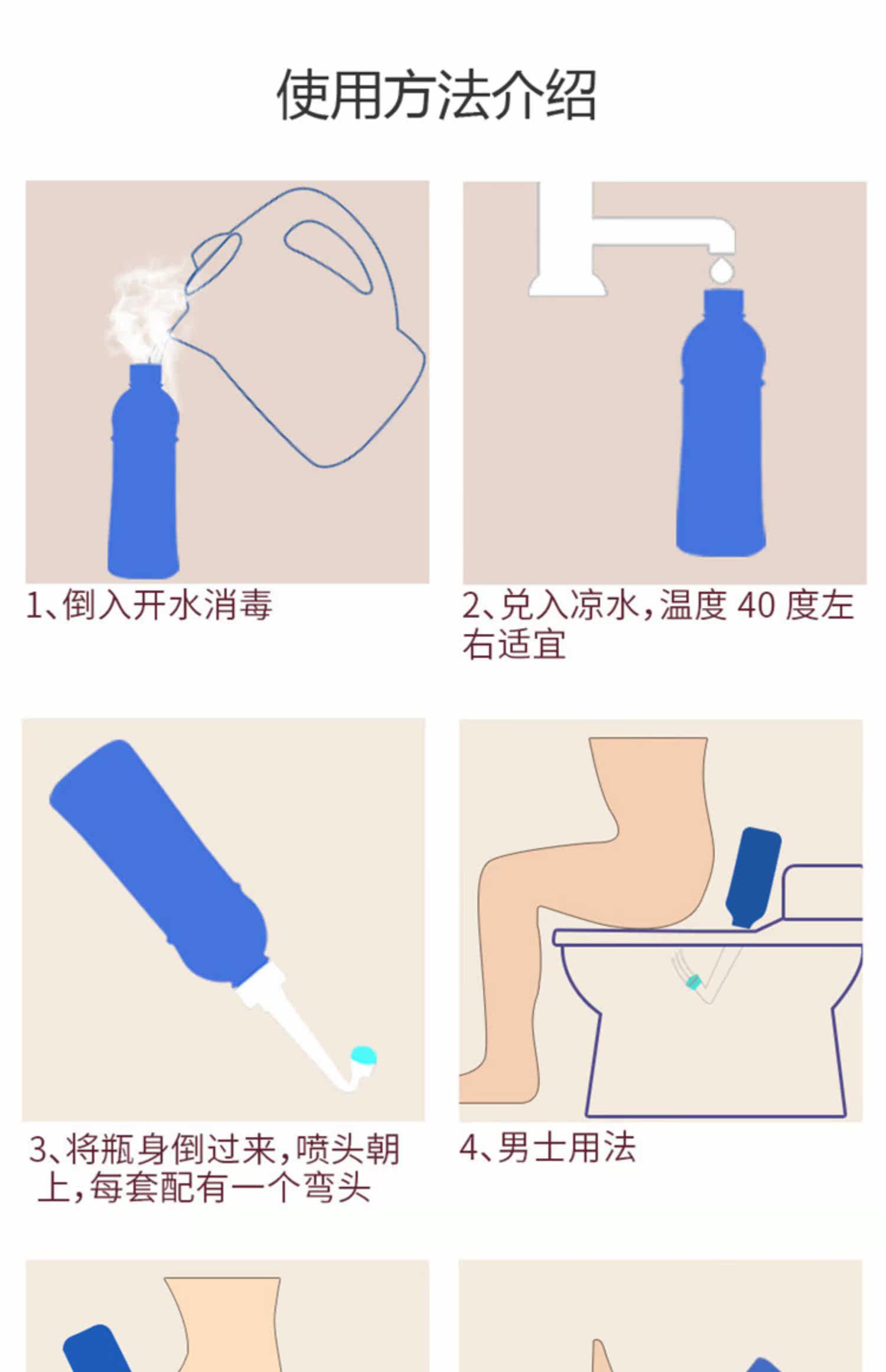 使用方法介绍

1、倒入开水消毒

2、兑入凉水，温度 40 度左右适宜

3、将瓶身倒过来，喷头朝上，每套配有一个弯头

4、男士用法