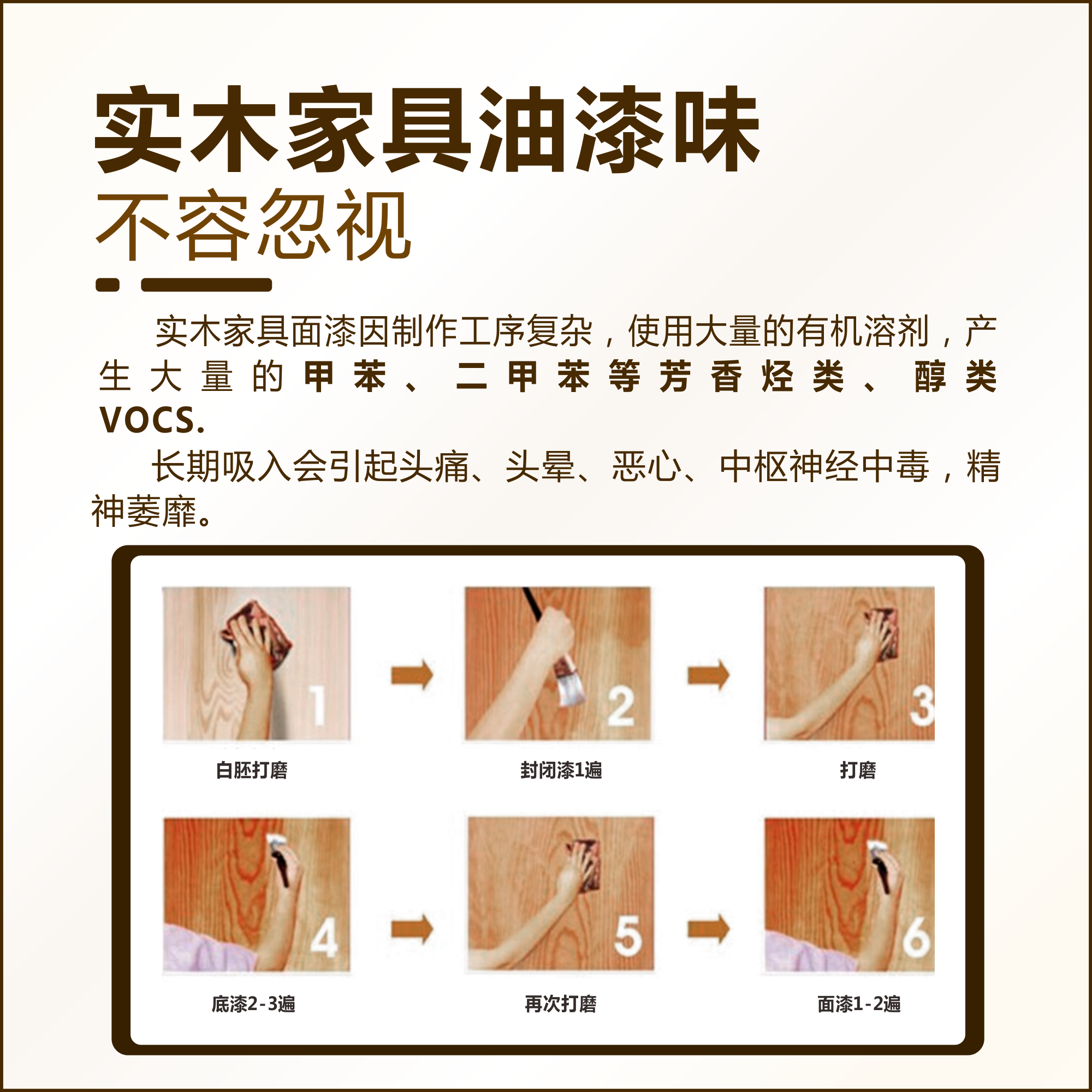 实木家具油漆味
不容忽视

实木家具面漆因制作工序复杂，使用大量的有机溶剂，产生大量的甲苯、二甲苯等芳香烃类、醇类VOCS.

长期吸入会引起头痛、头晕、恶心、中枢神经中毒，精神萎靡。

1
白胚打磨

2
封闭漆1遍

3
打磨

4
底漆2-3遍

5
再次打磨

6
面漆1-2遍