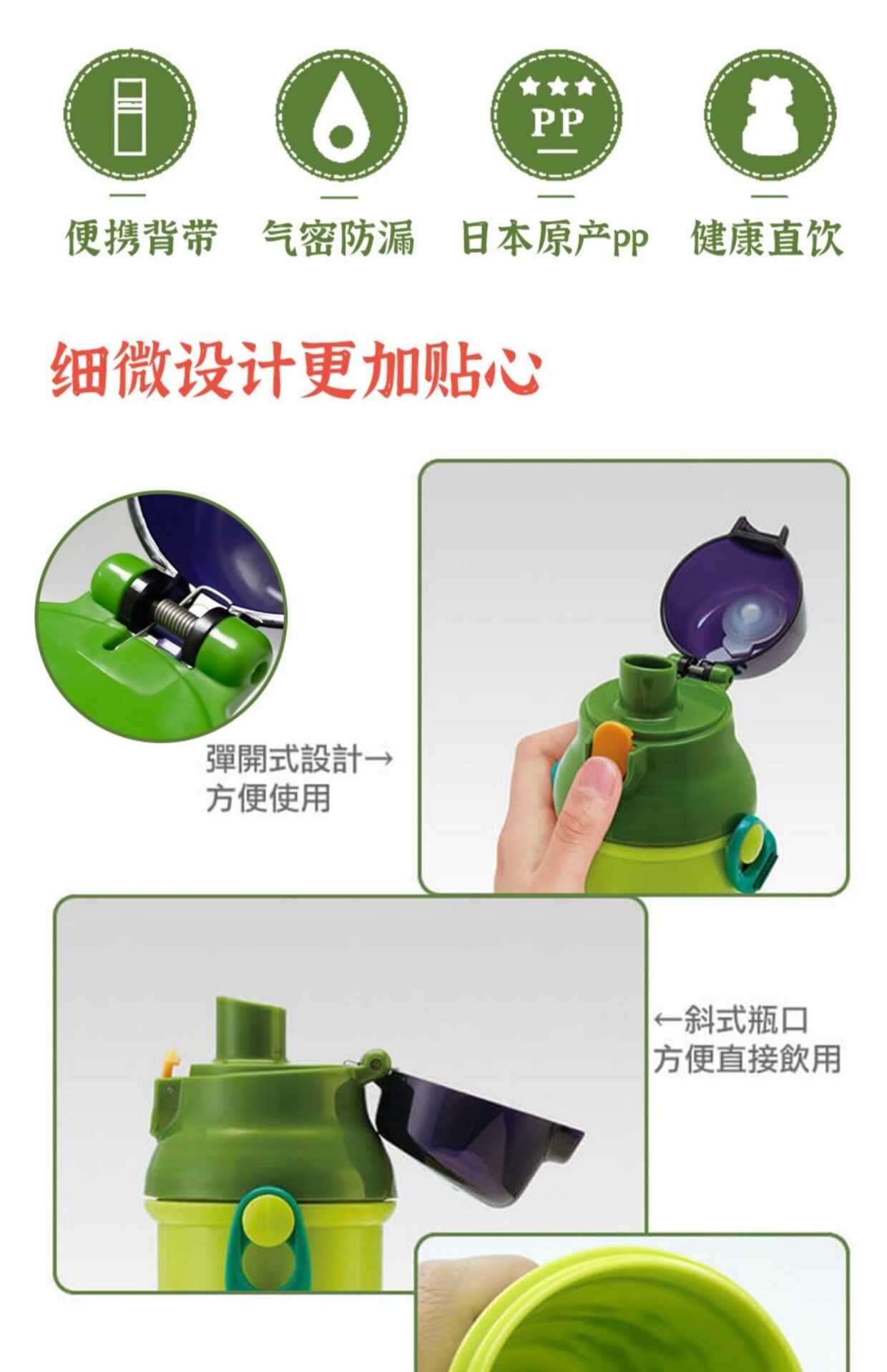 PP

便携背带

气密防漏

日本原产pp

健康直饮

细微设计更加贴心

彈開式設計→
方便使用

←斜式瓶口
方便直接飲用