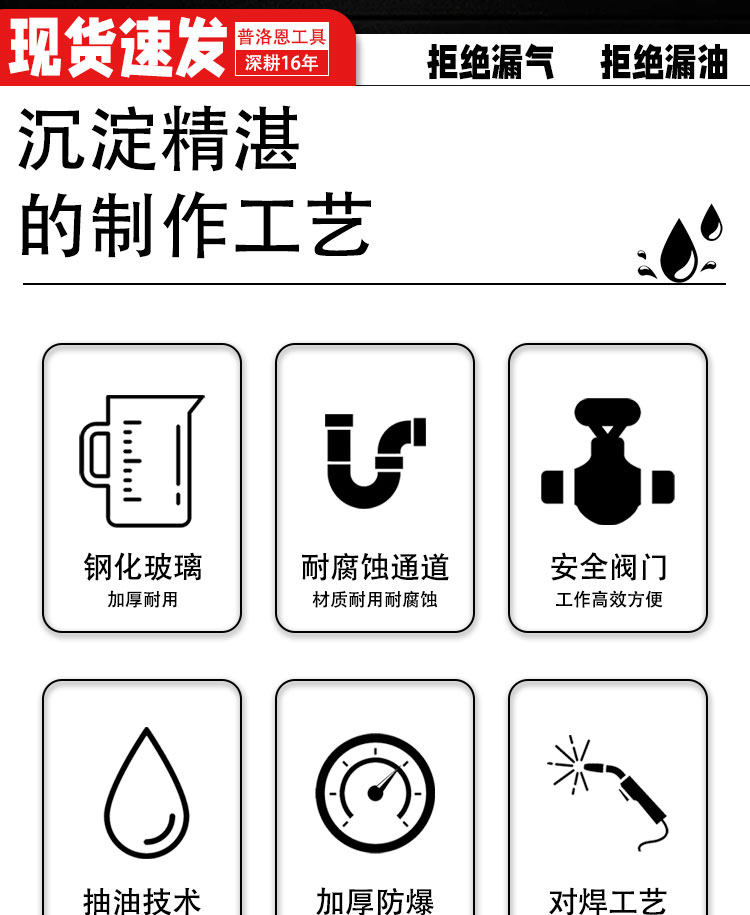 现货速发
普洛恩工具
深耕16年

拒绝漏气 拒绝漏油

沉淀精湛
的制作工艺

钢化玻璃
加厚耐用

耐腐蚀通道
材质耐用耐腐蚀

安全阀门
工作高效方便

抽油技术

加厚防爆

对焊工艺