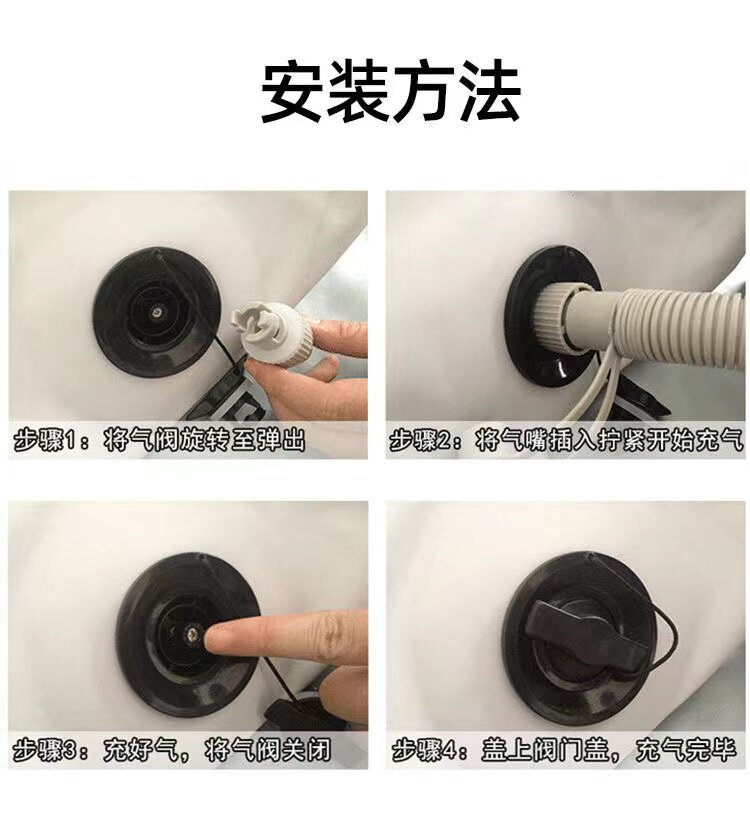 安装方法

步骤1：将气阀旋转至弹出

步骤2：将气嘴插入拧紧开始充气

步骤3：充好气，将气阀关闭

步骤4：盖上阀门盖，充气完毕